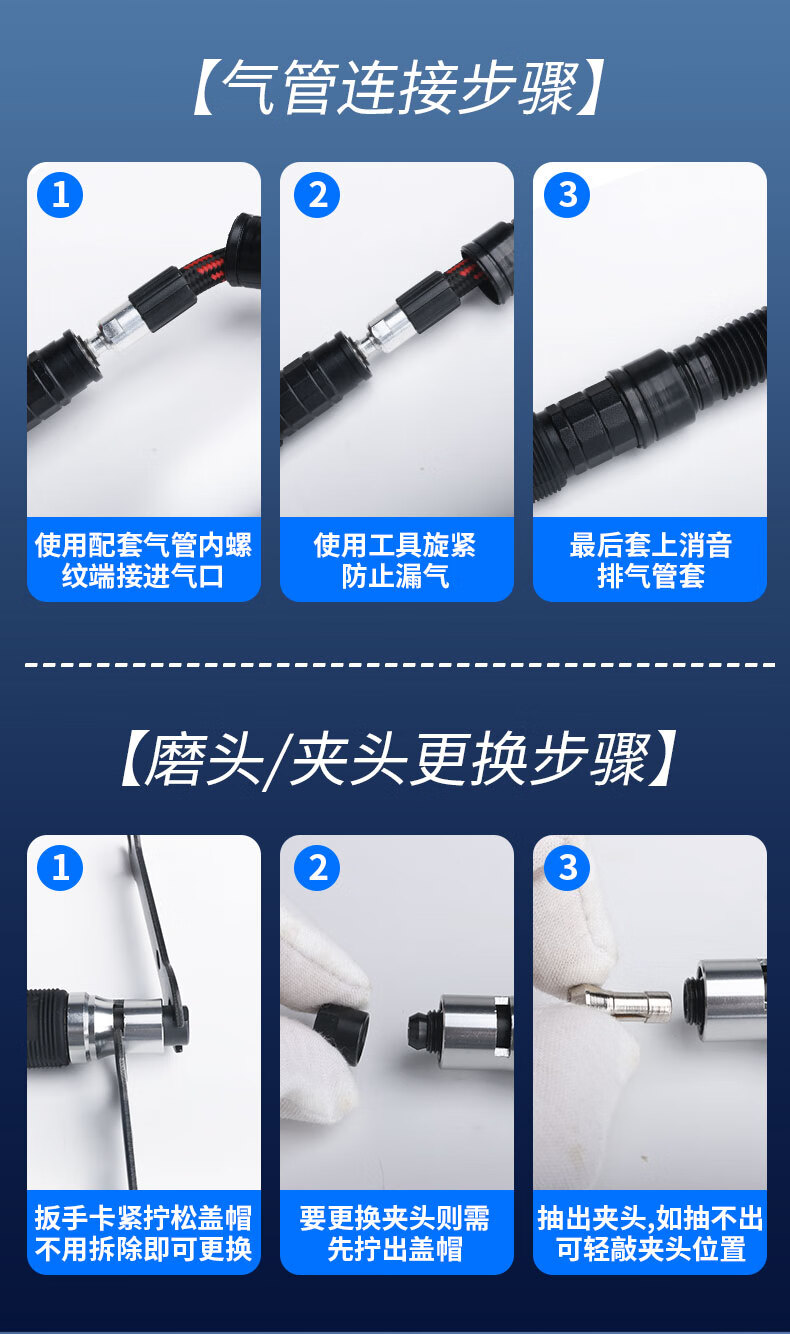 【气管连接步骤】

1
使用配套气管内螺纹端接进气口

2
使用工具旋紧防止漏气

3
最后套上消音排气管套

【磨头/夹头更换步骤】

1
扳手卡紧拧松盖帽不用拆除即可更换

2
要更换夹头则需先拧出盖帽

3
抽出夹头,如抽不出可轻敲夹头位置