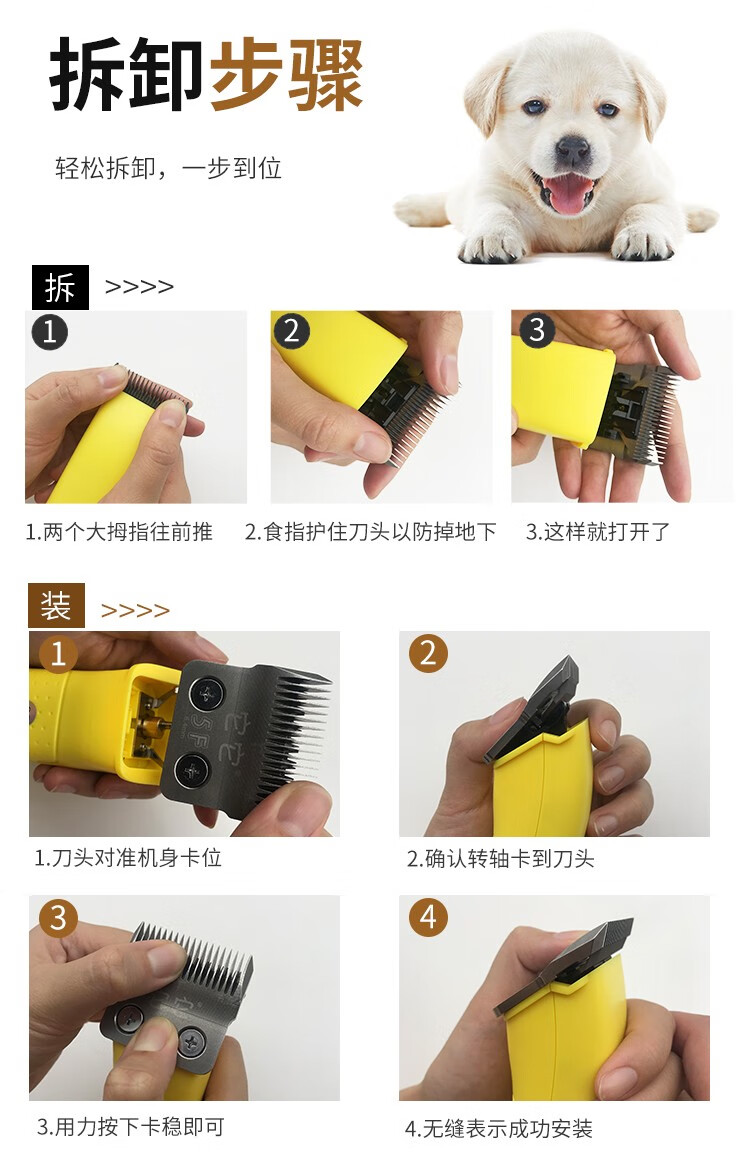 拆卸步骤

轻松拆卸，一步到位

拆 >>>>

1

2

3

1.两个大拇指往前推

2.食指护住刀头以防掉地下

3.这样就打开了

装 >>>>

1

5F

2

1.刀头对准机身卡位

2.确认转轴卡到刀头

3

4

3.用力按下卡稳即可

4.无缝表示成功安装