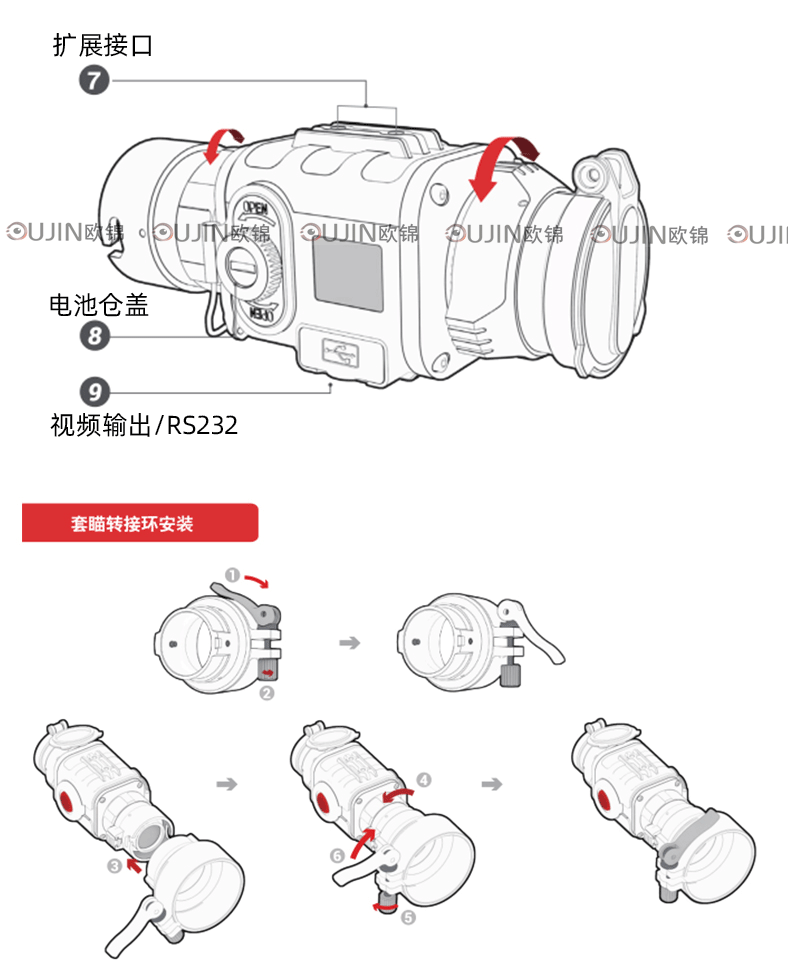 扩展接口
7
OUJIN欧锦 OUJIN欧锦 OUJIN欧锦 OUJIN欧锦 OUJIN欧锦 OUJI
OPEN
MENU
电池仓盖
8
9
视频输出/RS232

套瞄转接环安装

1
2
3
4
5
6