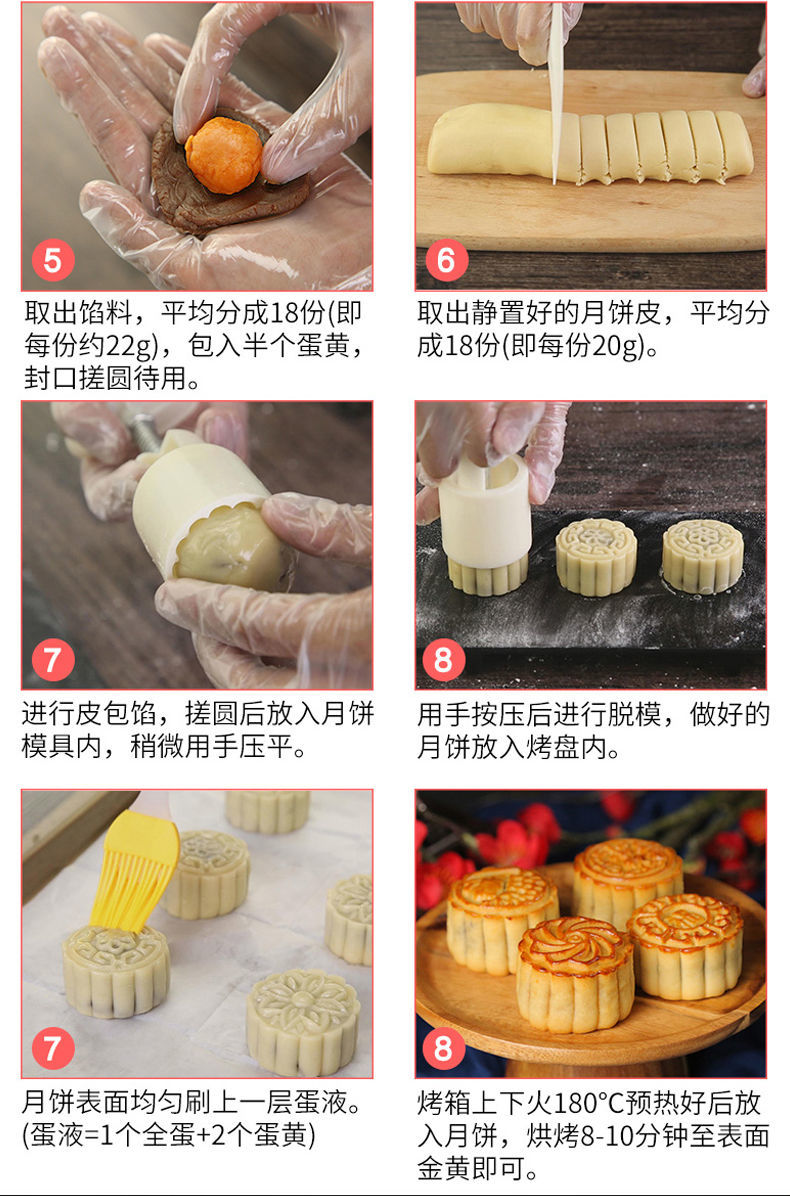 5

取出馅料，平均分成18份(即每份约22g)，包入半个蛋黄，封口搓圆待用。

6

取出静置好的月饼皮，平均分成18份(即每份20g)。

7

进行皮包馅，搓圆后放入月饼模具内，稍微用手压平。

8

用手按压后进行脱模，做好的月饼放入烤盘内。

7

月饼表面均匀刷上一层蛋液。(蛋液=1个全蛋+2个蛋黄)

8

烤箱上下火180°C预热好后放入月饼，烘烤8-10分钟至表面金黄即可。