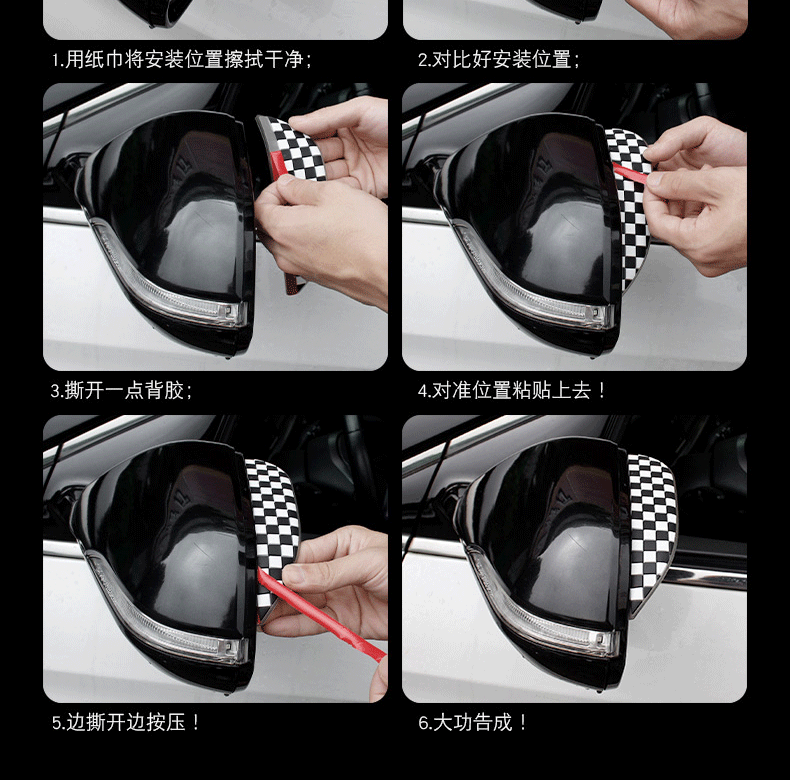 1.用纸巾将安装位置擦拭干净；

2.对比好安装位置；

3.撕开一点背胶；

4.对准位置粘贴上去！

5.边撕开边按压！

6.大功告成！