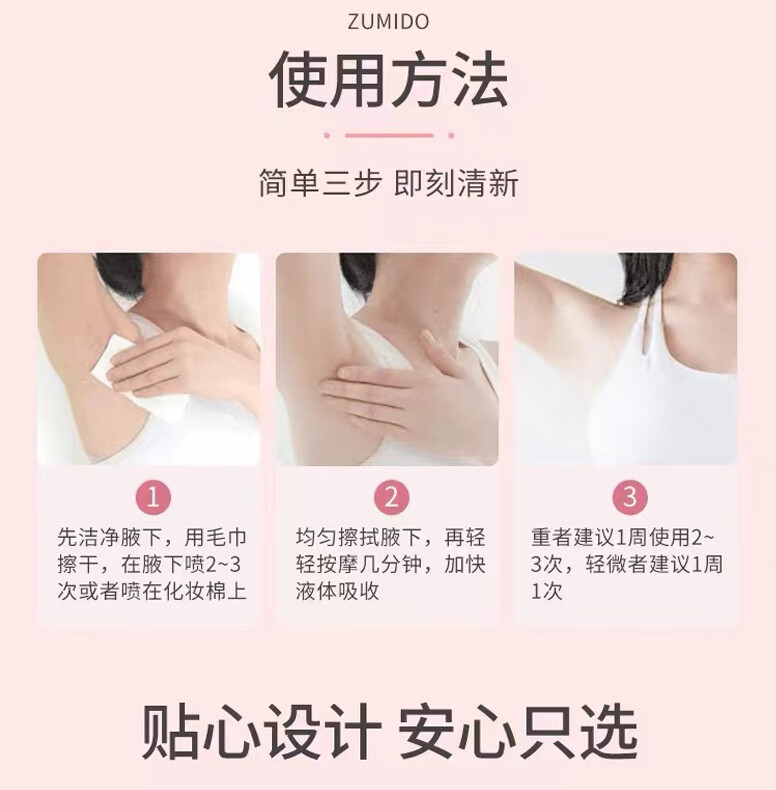 ZUMIDO

使用方法

简单三步 即刻清新

1

先洁净腋下，用毛巾擦干，在腋下喷2~3次或者喷在化妆棉上

2

均匀擦拭腋下，再轻轻按摩几分钟，加快液体吸收

3

重者建议1周使用2~3次，轻微者建议1周1次

贴心设计 安心只选