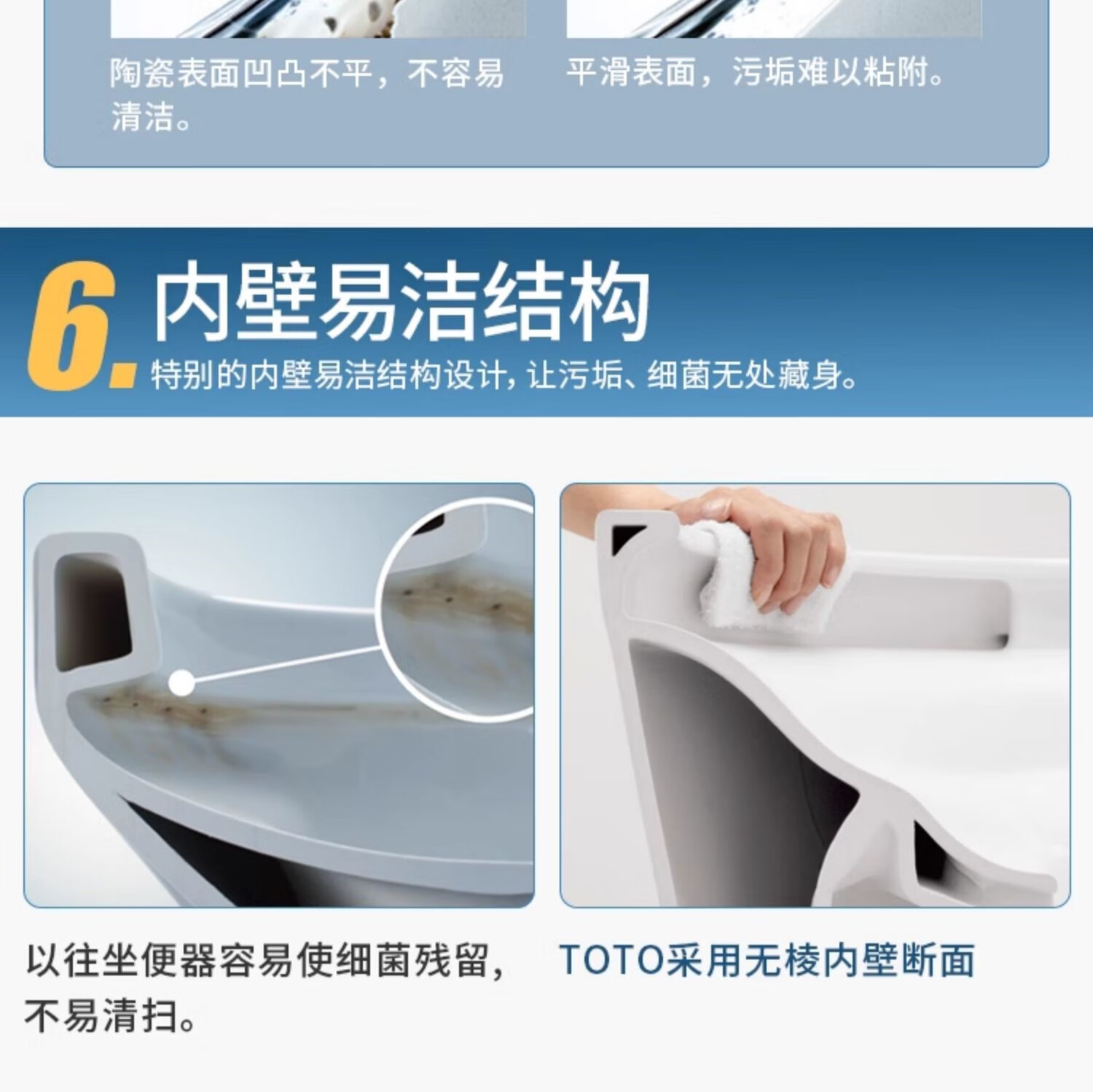 陶瓷表面凹凸不平，不容易清洁。

平滑表面，污垢难以粘附。

6. 内壁易洁结构

特别的内壁易洁结构设计，让污垢、细菌无处藏身。

以往坐便器容易使细菌残留，不易清扫。

TOTO采用无棱内壁断面