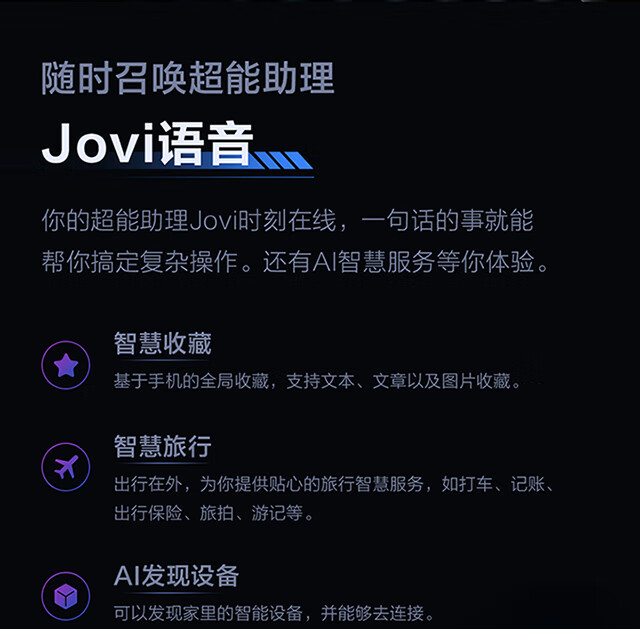 随时召唤超能助理

Jovi语音

你的超能助理Jovi时刻在线，一句话的事就能帮你搞定复杂操作。还有AI智慧服务等你体验。

智慧收藏

基于手机的全局收藏，支持文本、文章以及图片收藏。

智慧旅行

出行在外，为你提供贴心的旅行智慧服务，如打车、记账、出行保险、旅拍、游记等。

AI发现设备

可以发现家里的智能设备，并能够去连接。