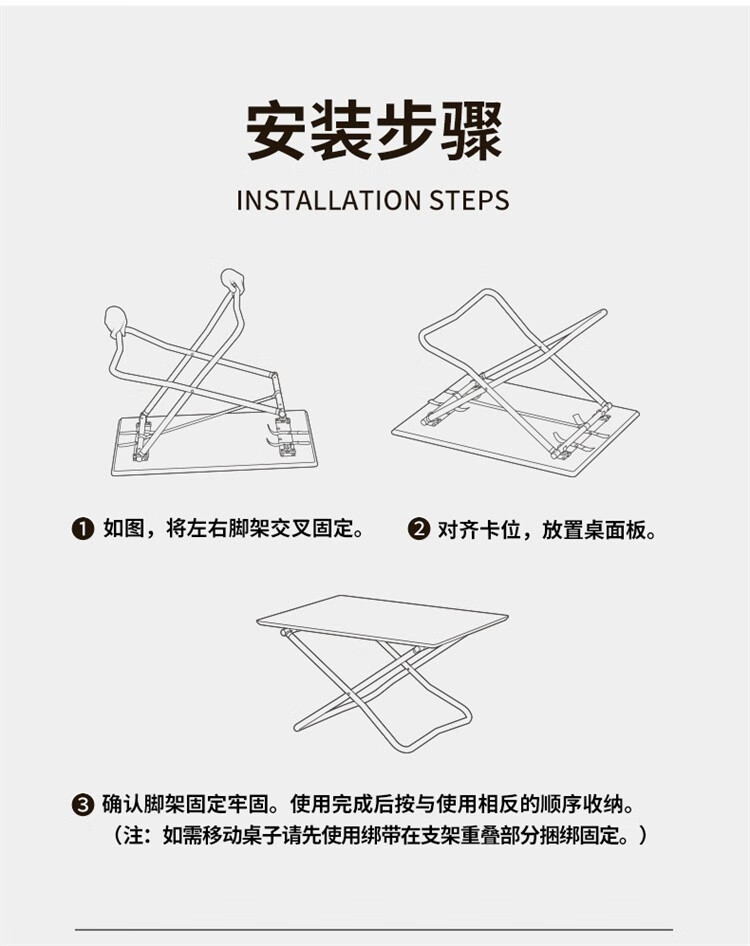 安装步骤

INSTALLATION STEPS

❶ 如图，将左右脚架交叉固定。

❷ 对齐卡位，放置桌面板。

❸ 确认脚架固定牢固。使用完成后按与使用相反的顺序收纳。
（注：如需移动桌子请先使用绑带在支架重叠部分捆绑固定。）