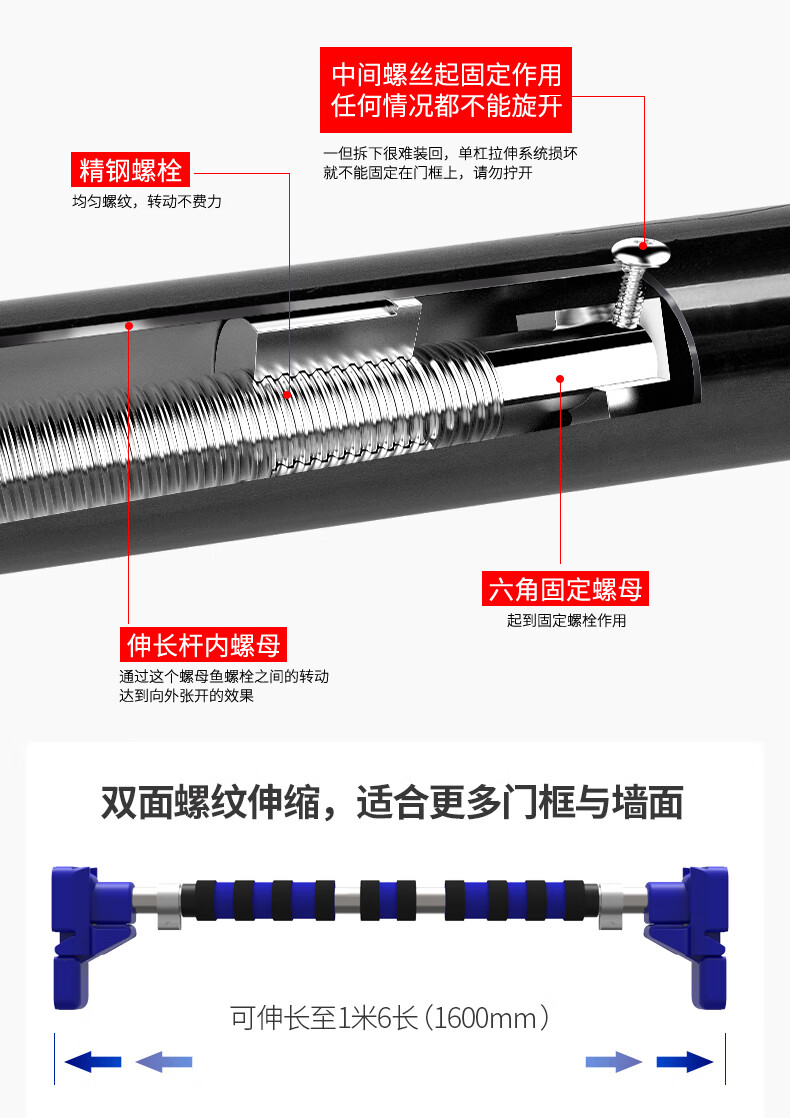 中间螺丝起固定作用
任何情况都不能旋开

一但拆下很难装回，单杠拉伸系统损坏
就不能固定在门框上，请勿拧开

精钢螺栓

均匀螺纹，转动不费力

六角固定螺母

起到固定螺栓作用

伸长杆内螺母

通过这个螺母鱼螺栓之间的转动
达到向外张开的效果

双面螺纹伸缩，适合更多门框与墙面

可伸长至1米6长（1600mm）