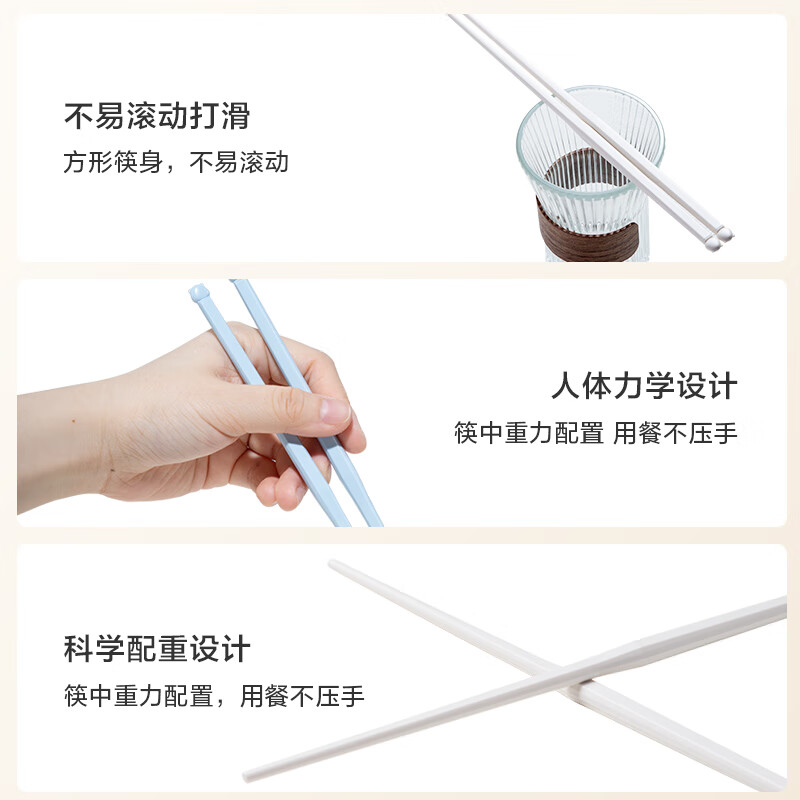 不易滚动打滑
方形筷身，不易滚动

人体力学设计
筷中重力配置 用餐不压手

科学配重设计
筷中重力配置，用餐不压手