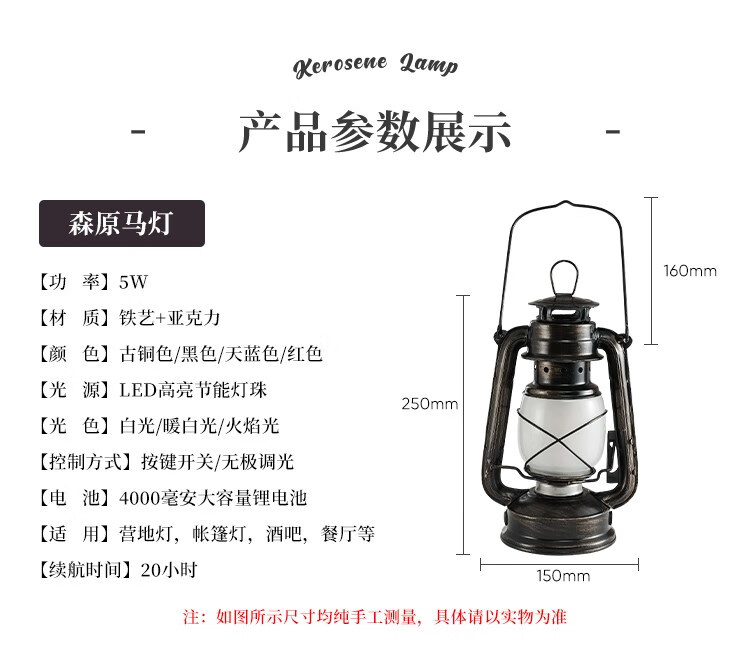 Kerosene Lamp

- 产品参数展示 -

森原马灯

【功 率】5W
【材 质】铁艺+亚克力
【颜 色】古铜色/黑色/天蓝色/红色
【光 源】LED高亮节能灯珠
【光 色】白光/暖白光/火焰光
【控制方式】按键开关/无极调光
【电 池】4000毫安大容量锂电池
【适 用】营地灯，帐篷灯，酒吧，餐厅等
【续航时间】20小时

160mm
250mm
150mm

注：如图所示尺寸均纯手工测量，具体请以实物为准