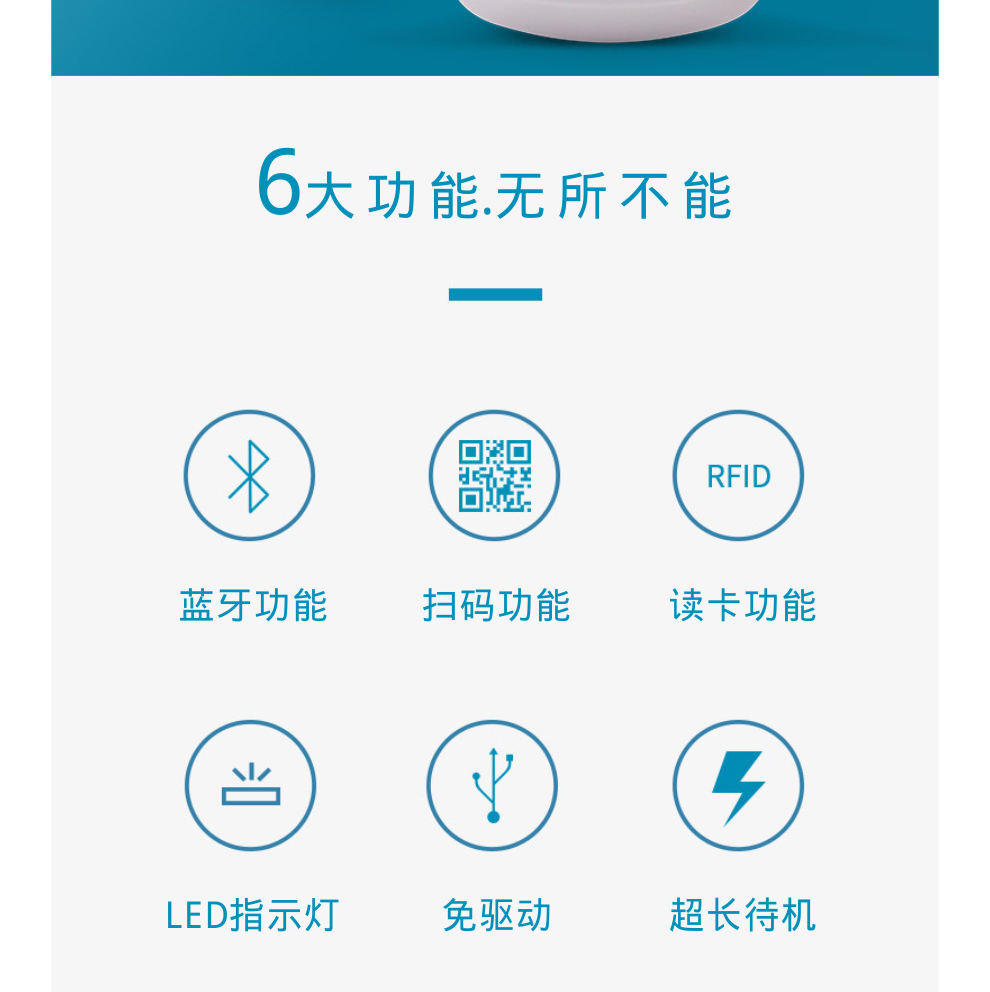 6大功能.无所不能

RFID

蓝牙功能

扫码功能

读卡功能

LED指示灯

免驱动

超长待机