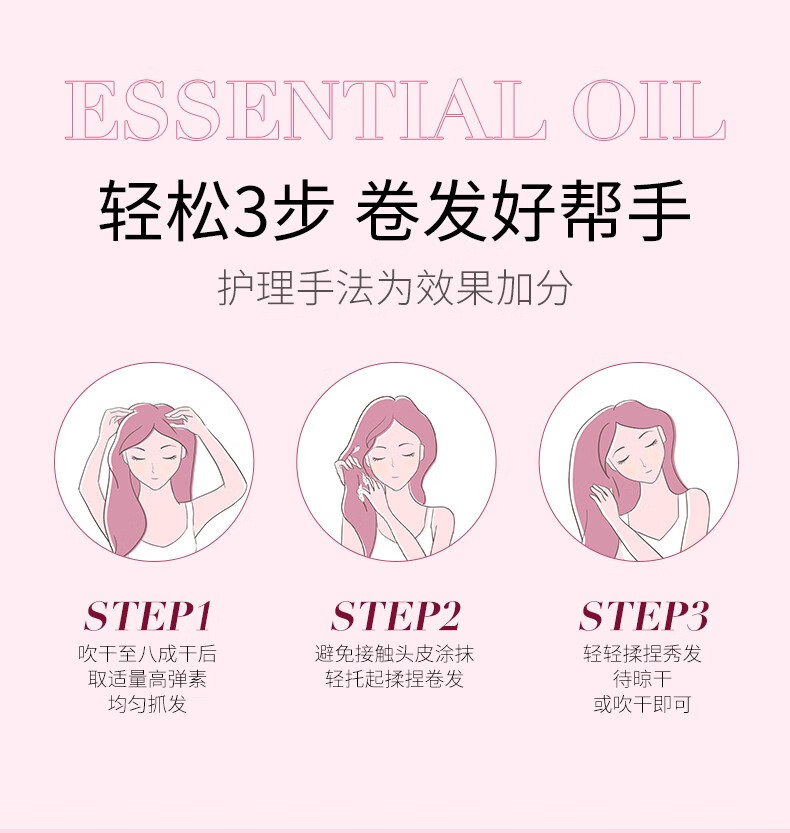 ESSENTIAL OIL

轻松3步 卷发好帮手

护理手法为效果加分

STEP1
吹干至八成干后
取适量高弹素
均匀抓发

STEP2
避免接触头皮涂抹
轻托起揉捏卷发

STEP3
轻轻揉捏秀发
待晾干
或吹干即可