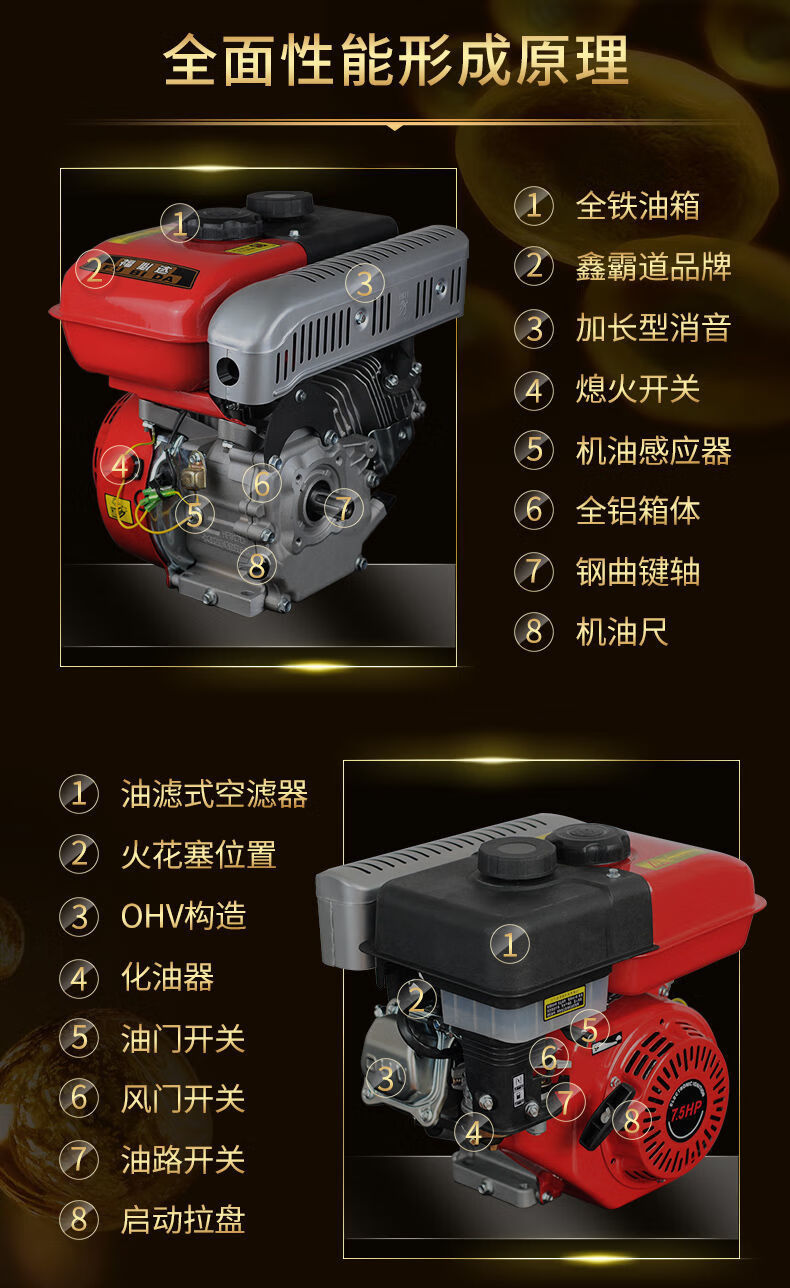 全面性能形成原理

1
2
3
4
5
6
7
8

1 全铁油箱
2 鑫霸道品牌
3 加长型消音
4 熄火开关
5 机油感应器
6 全铝箱体
7 钢曲键轴
8 机油尺

1 油滤式空滤器
2 火花塞位置
3 OHV构造
4 化油器
5 油门开关
6 风门开关
7 油路开关
8 启动拉盘

1
2
3
4
5
6
7
8
7.5HP