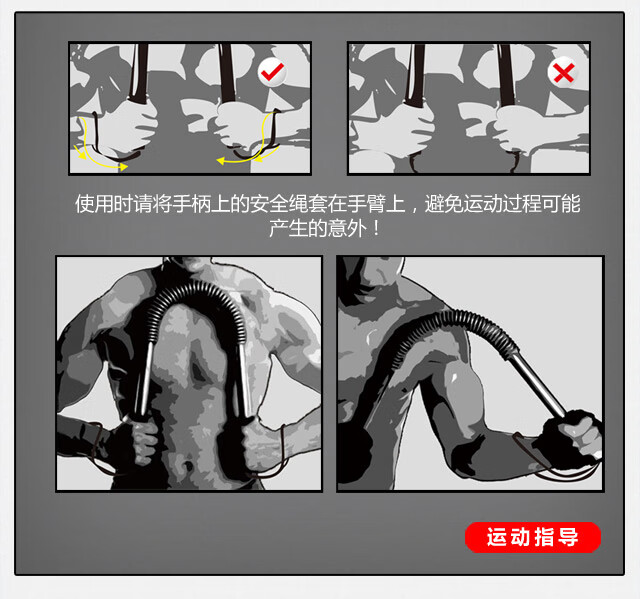 使用时请将手柄上的安全绳套在手臂上，避免运动过程可能产生的意外！

运动指导