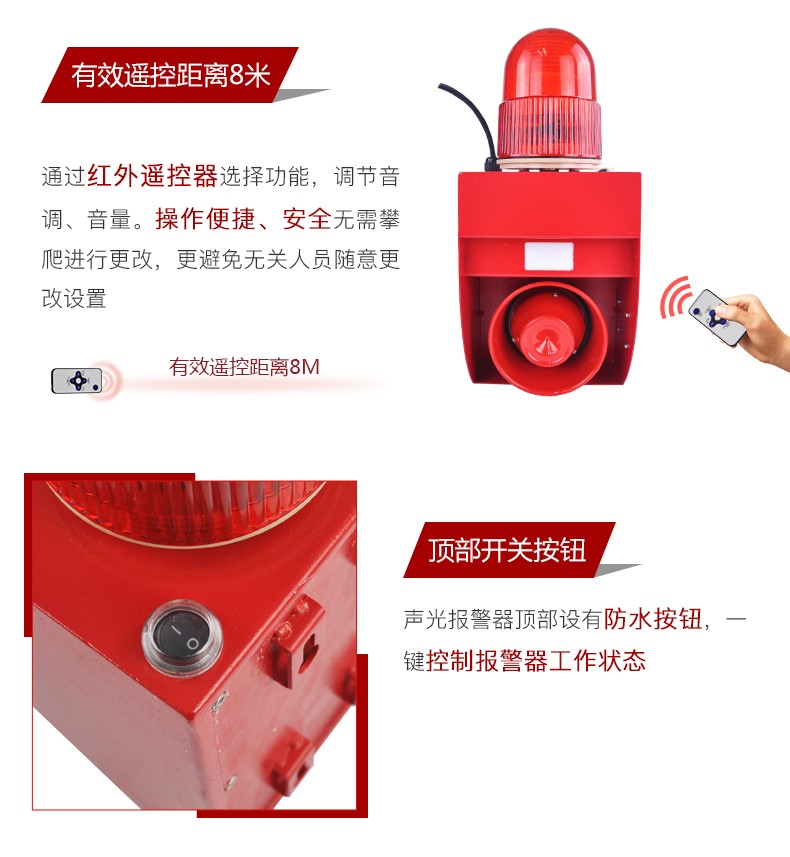 有效遥控距离8米

通过红外遥控器选择功能，调节音调、音量。操作便捷、安全无需攀爬进行更改，更避免无关人员随意更改设置

有效遥控距离8M

顶部开关按钮

声光报警器顶部设有防水按钮，一键控制报警器工作状态