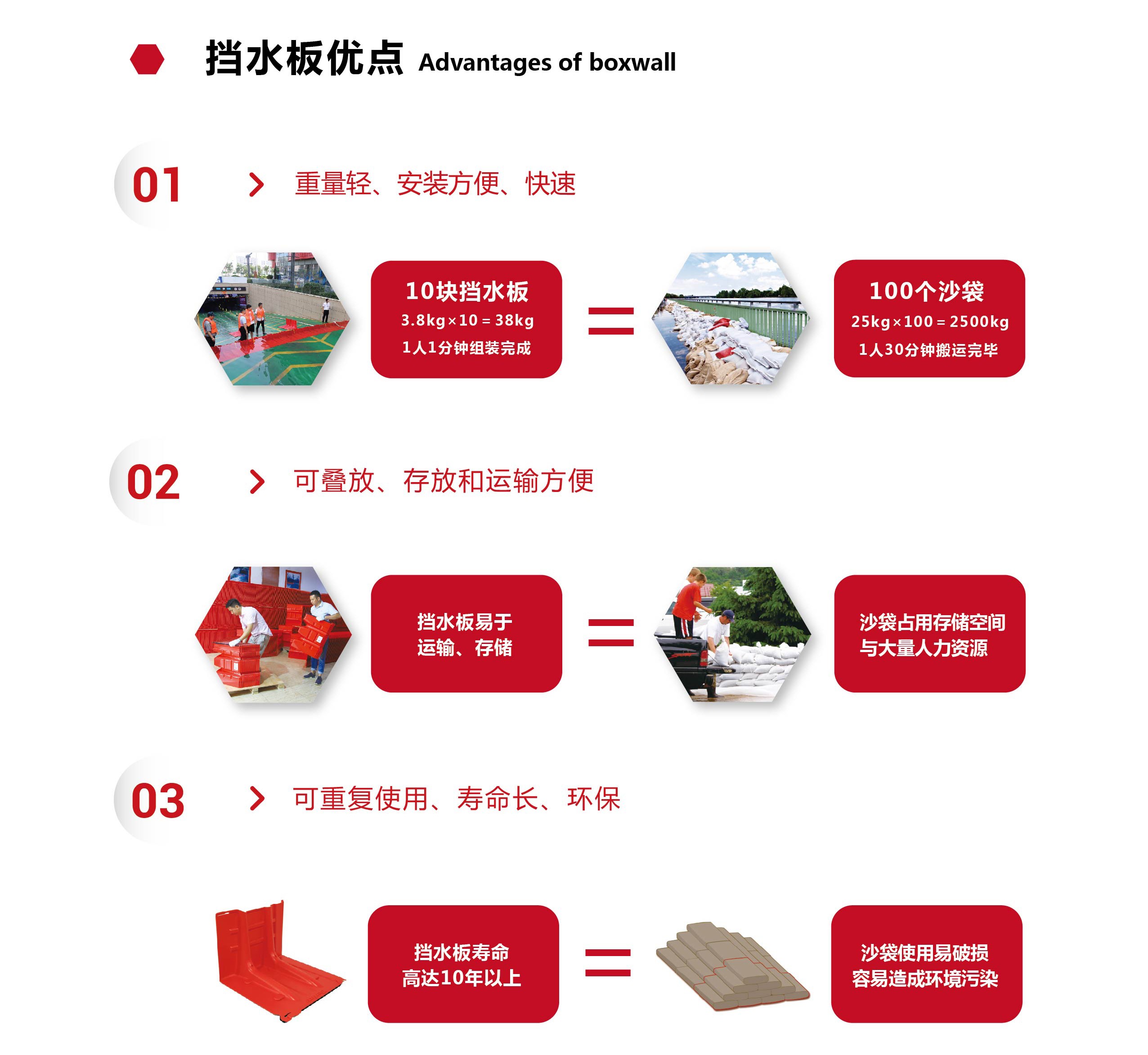 挡水板优点 Advantages of boxwall

01 重量轻、安装方便、快速

10块挡水板
3.8kg×10 = 38kg
1人1分钟组装完成

=

100个沙袋
25kg×100 = 2500kg
1人30分钟搬运完毕

02 可叠放、存放和运输方便

挡水板易于运输、存储

=

沙袋占用存储空间与大量人力资源

03 可重复使用、寿命长、环保

挡水板寿命高达10年以上

=

沙袋使用易破损容易造成环境污染