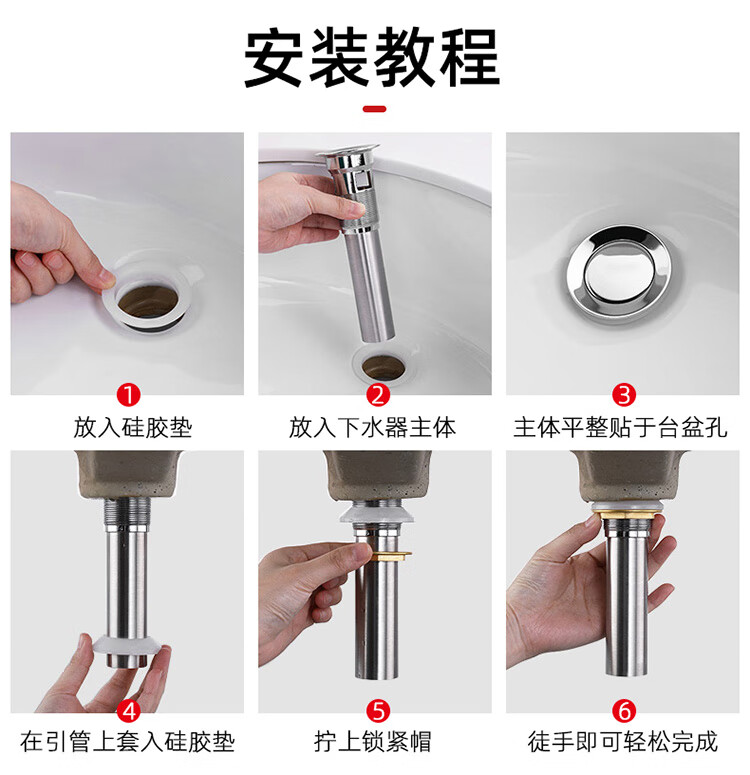 安装教程

1
放入硅胶垫

2
放入下水器主体

3
主体平整贴于台盆孔

4
在引管上套入硅胶垫

5
拧上锁紧帽

6
徒手即可轻松完成