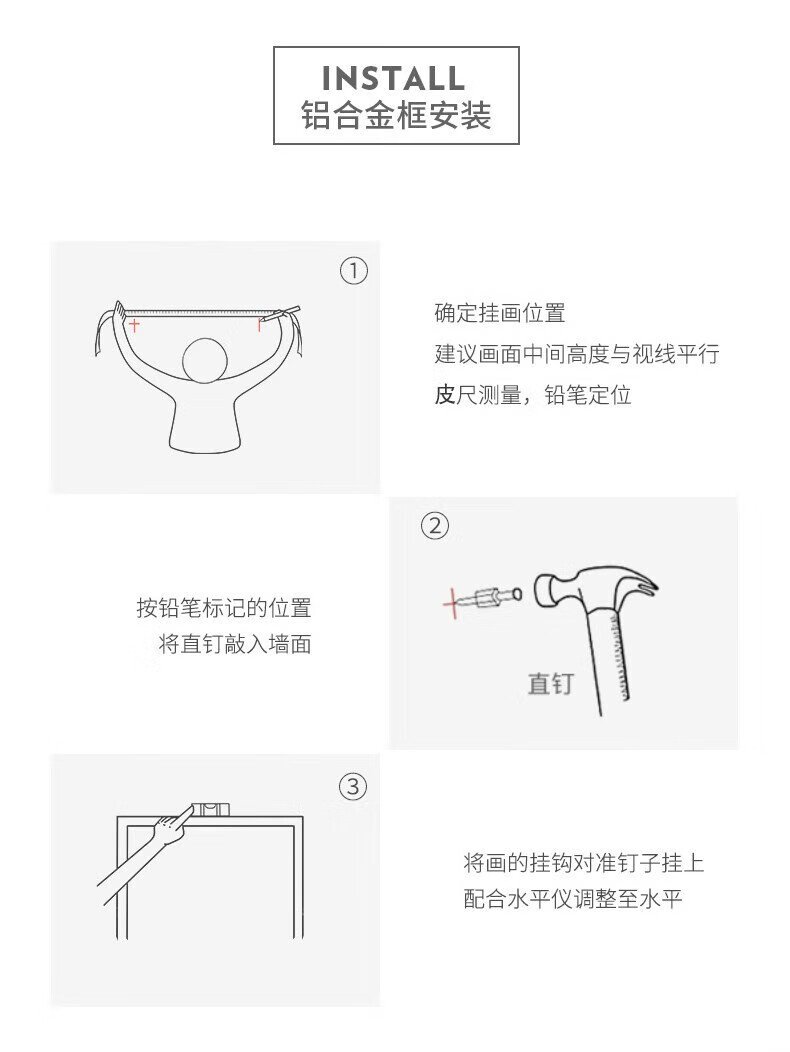 INSTALL
铝合金框安装

①

确定挂画位置
建议画面中间高度与视线平行
皮尺测量，铅笔定位

②

按铅笔标记的位置
将直钉敲入墙面

直钉

③

将画的挂钩对准钉子挂上
配合水平仪调整至水平