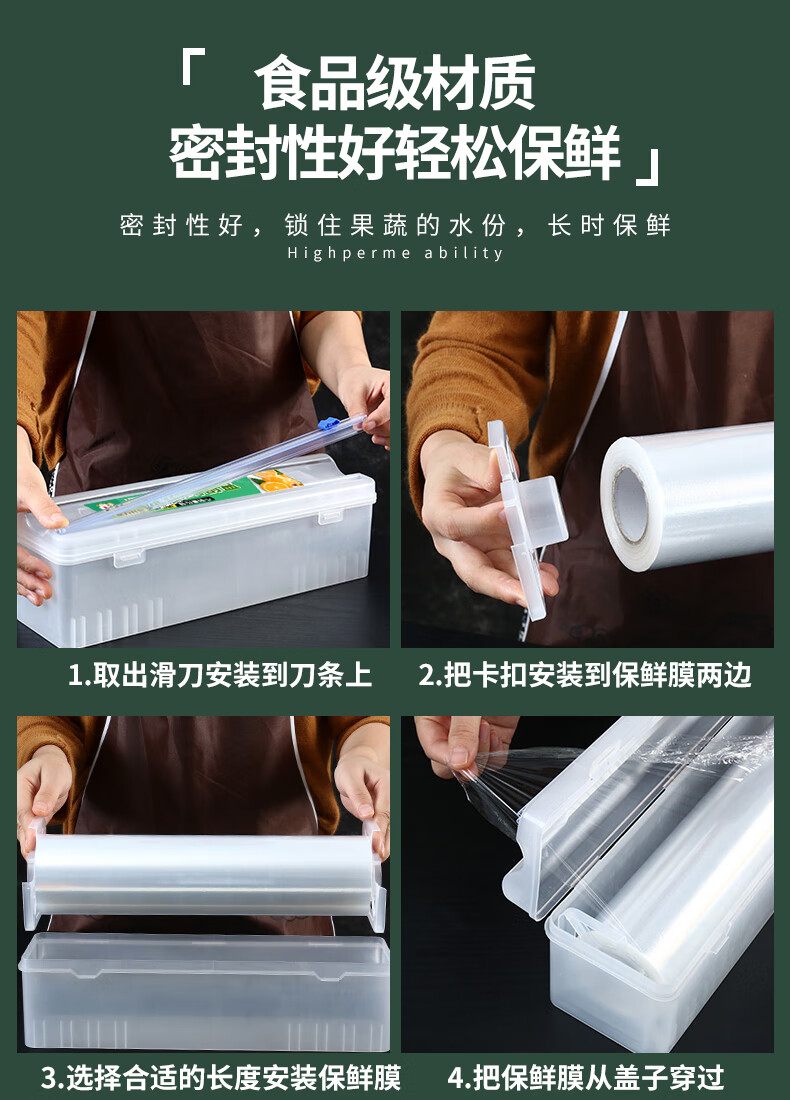 「 食品级材质
密封性好轻松保鲜 」

密封性好，锁住果蔬的水份，长时保鲜
Highperme ability

1.取出滑刀安装到刀条上

2.把卡扣安装到保鲜膜两边

3.选择合适的长度安装保鲜膜

4.把保鲜膜从盖子穿过