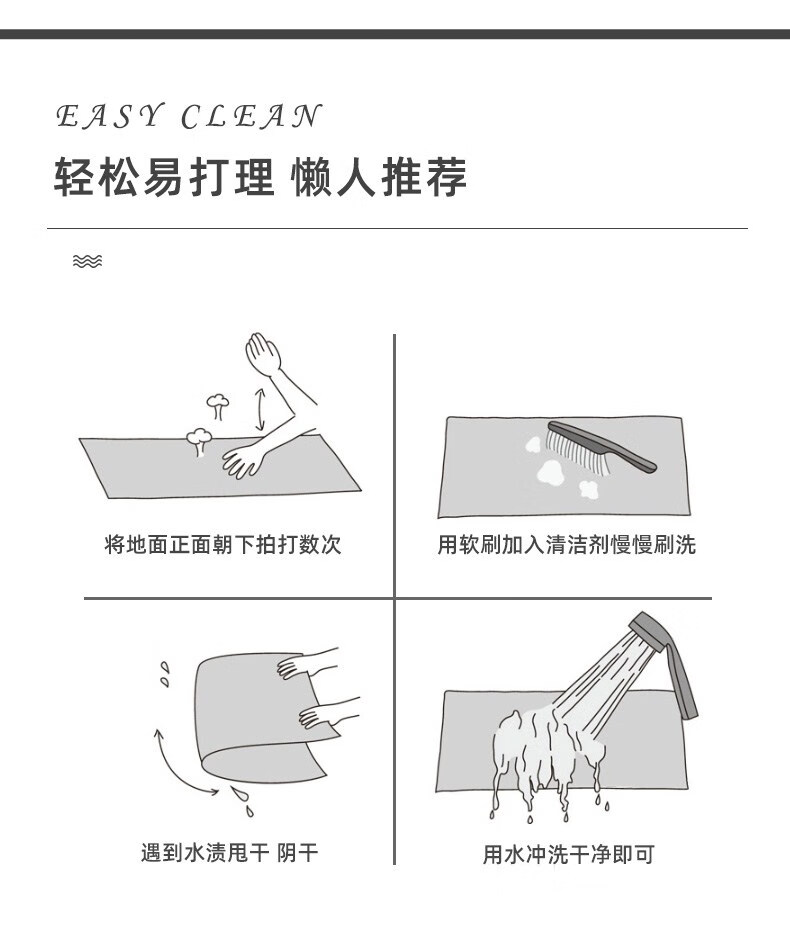 EASY CLEAN

轻松易打理 懒人推荐

将地面正面朝下拍打数次

用软刷加入清洁剂慢慢刷洗

遇到水渍甩干 阴干

用水冲洗干净即可