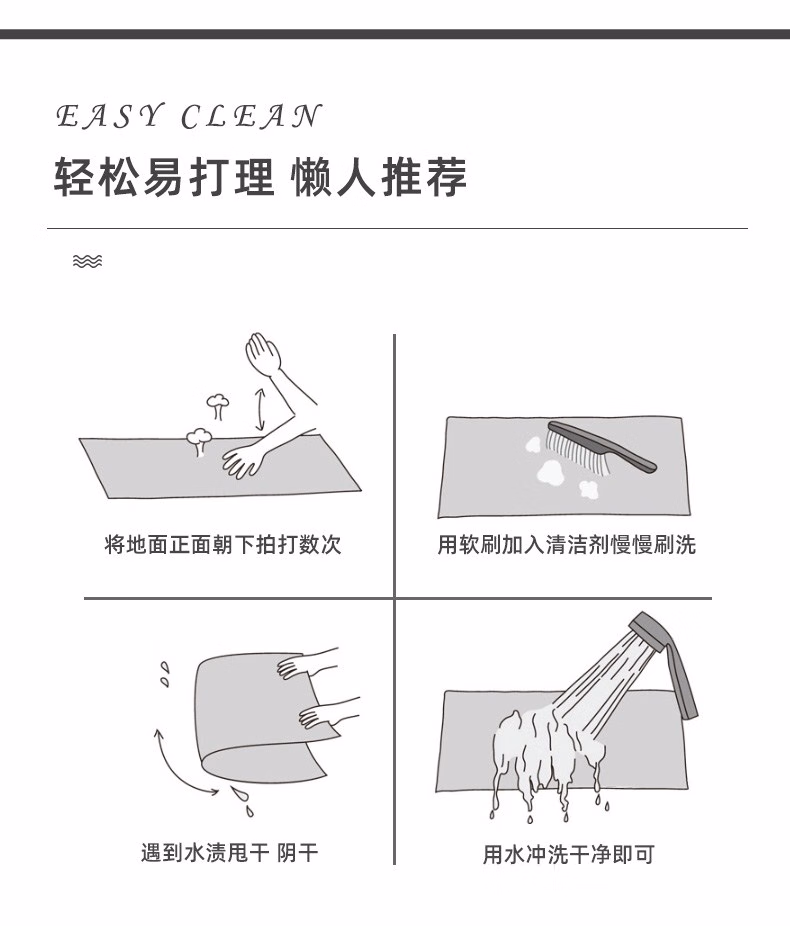 EASY CLEAN

轻松易打理 懒人推荐

将地面正面朝下拍打数次

用软刷加入清洁剂慢慢刷洗

遇到水渍甩干 阴干

用水冲洗干净即可