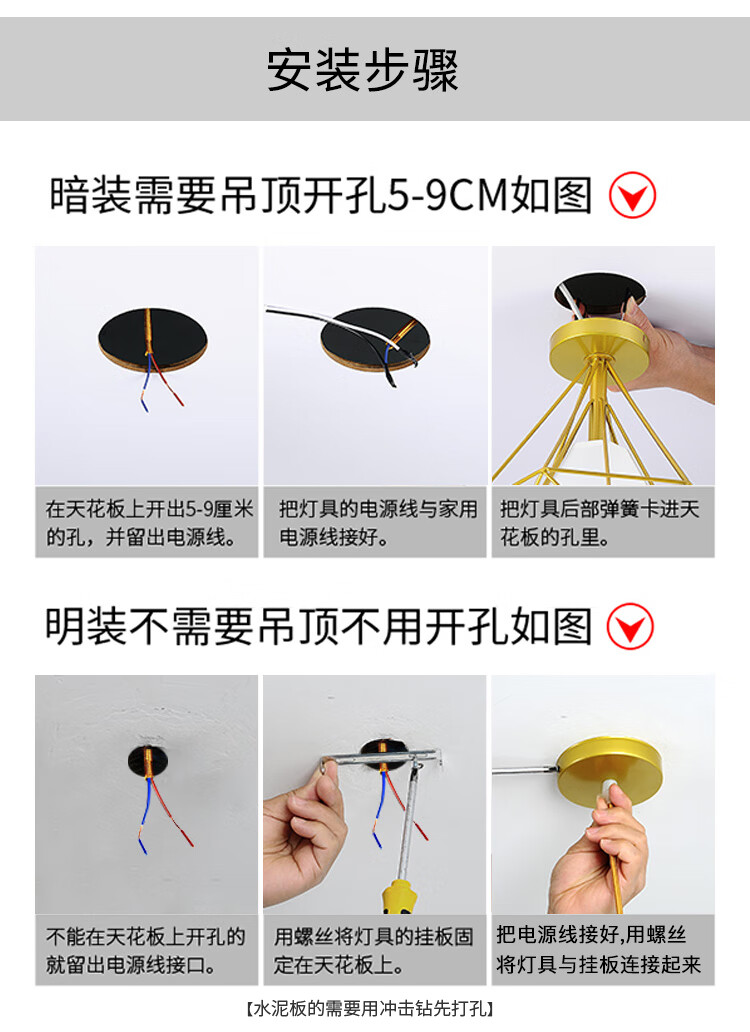 安装步骤

暗装需要吊顶开孔5-9CM如图

在天花板上开出5-9厘米的孔，并留出电源线。

把灯具的电源线与家用电源线接好。

把灯具后部弹簧卡进天花板的孔里。

明装不需要吊顶不用开孔如图

不能在天花板上开孔的就留出电源线接口。

用螺丝将灯具的挂板固定在天花板上。

把电源线接好,用螺丝将灯具与挂板连接起来

【水泥板的需要用冲击钻先打孔】