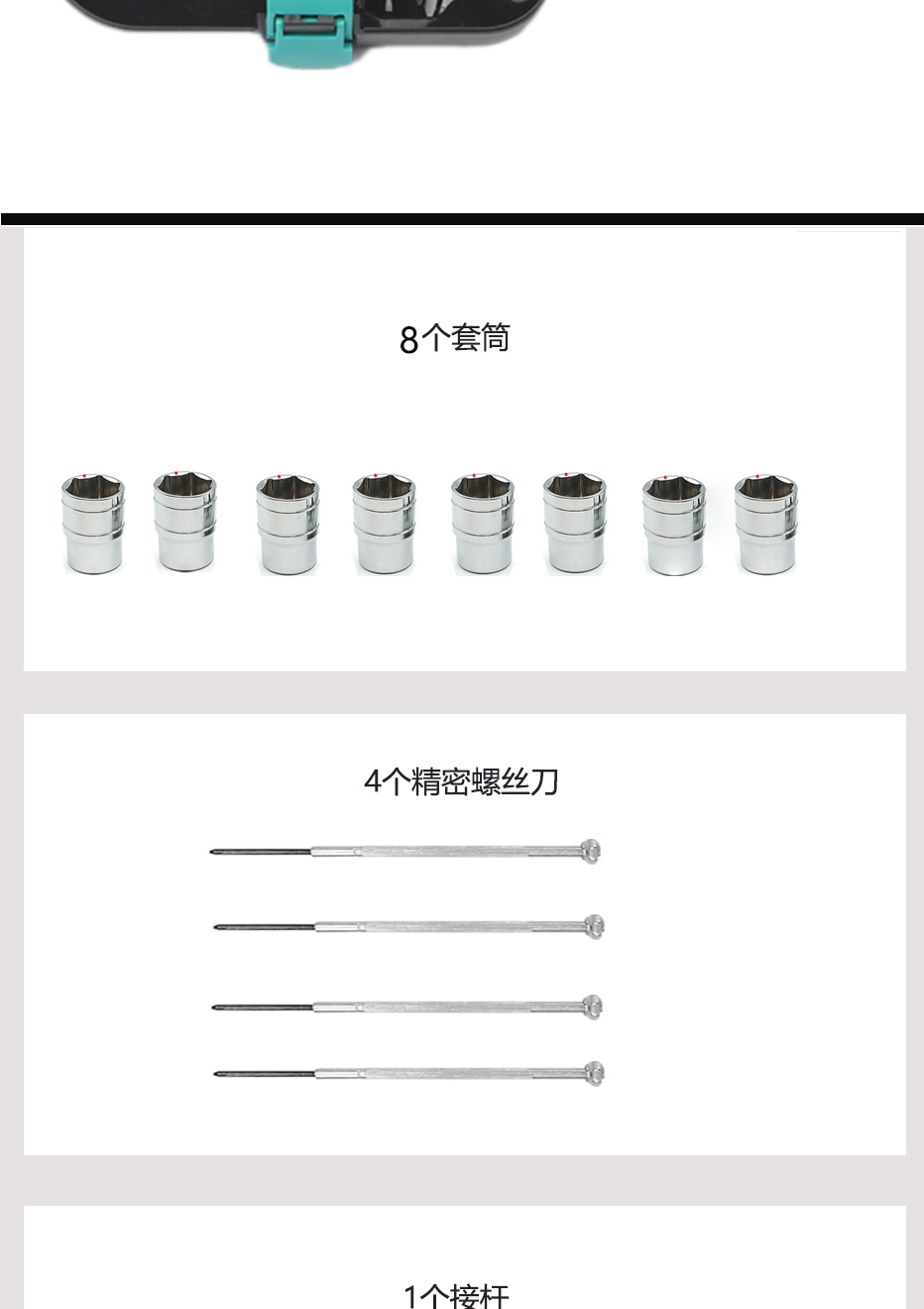 8个套筒

4个精密螺丝刀

1个接杆