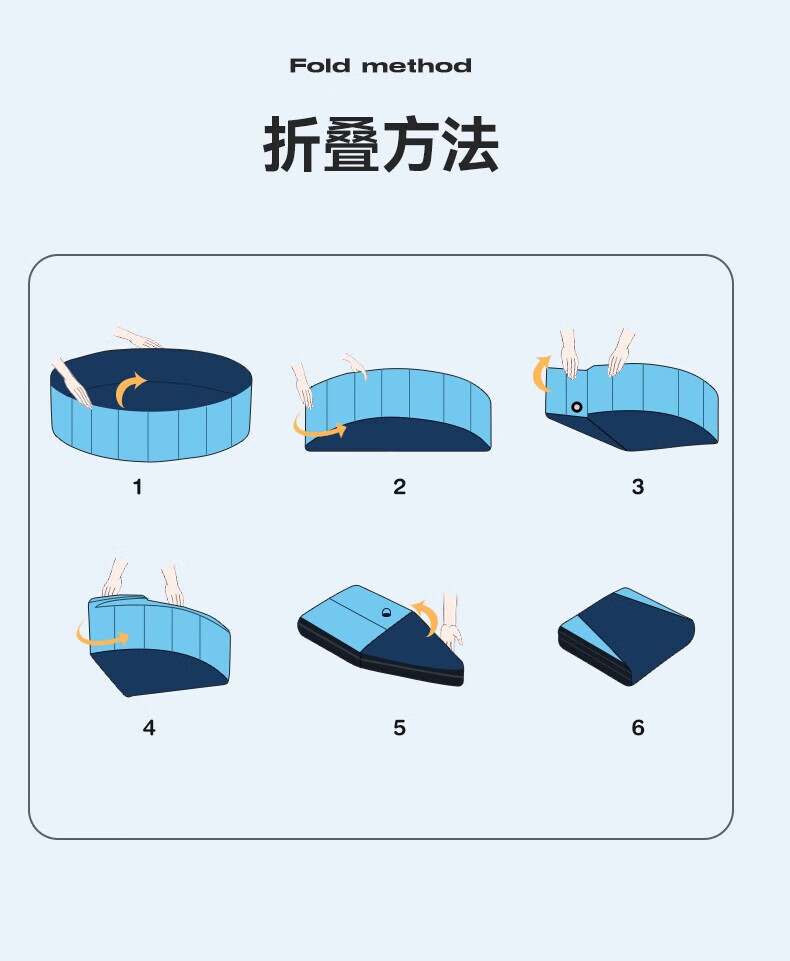 Fold method

折叠方法

1

2

3

4

5

6