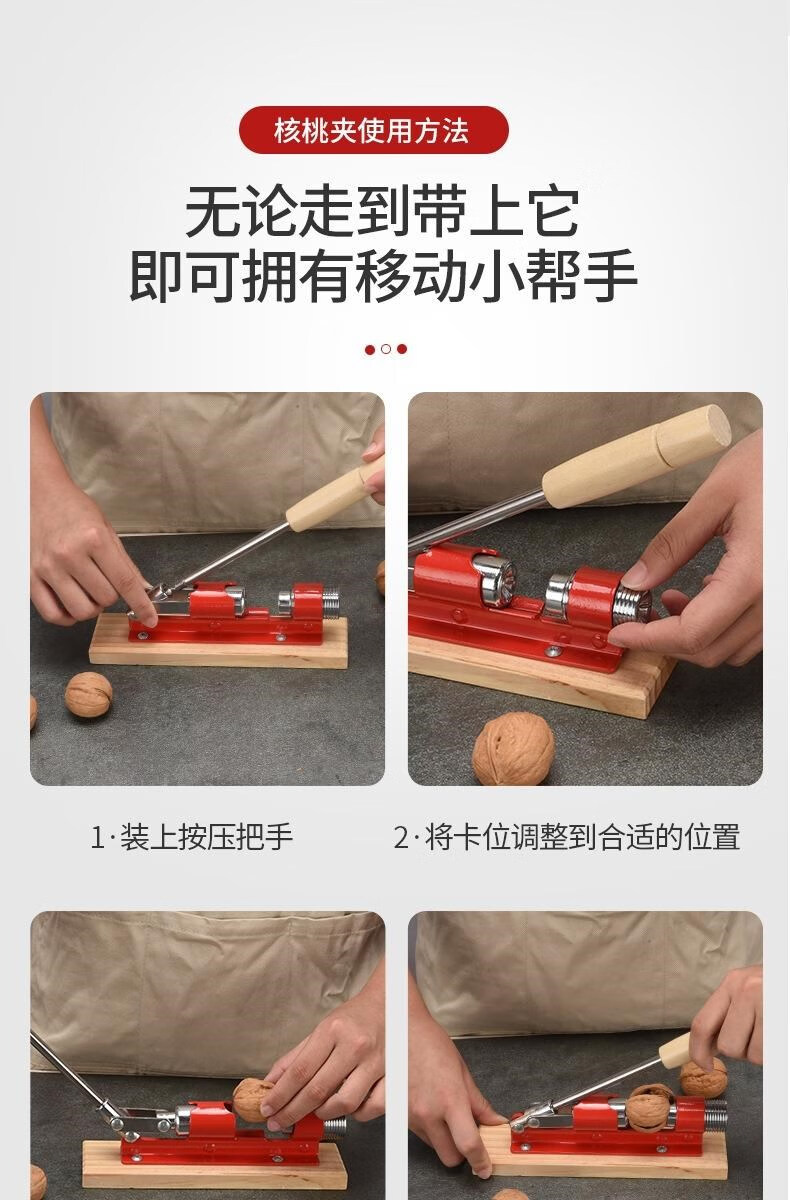 核桃夹使用方法

无论走到带上它
即可拥有移动小帮手

1·装上按压把手

2·将卡位调整到合适的位置