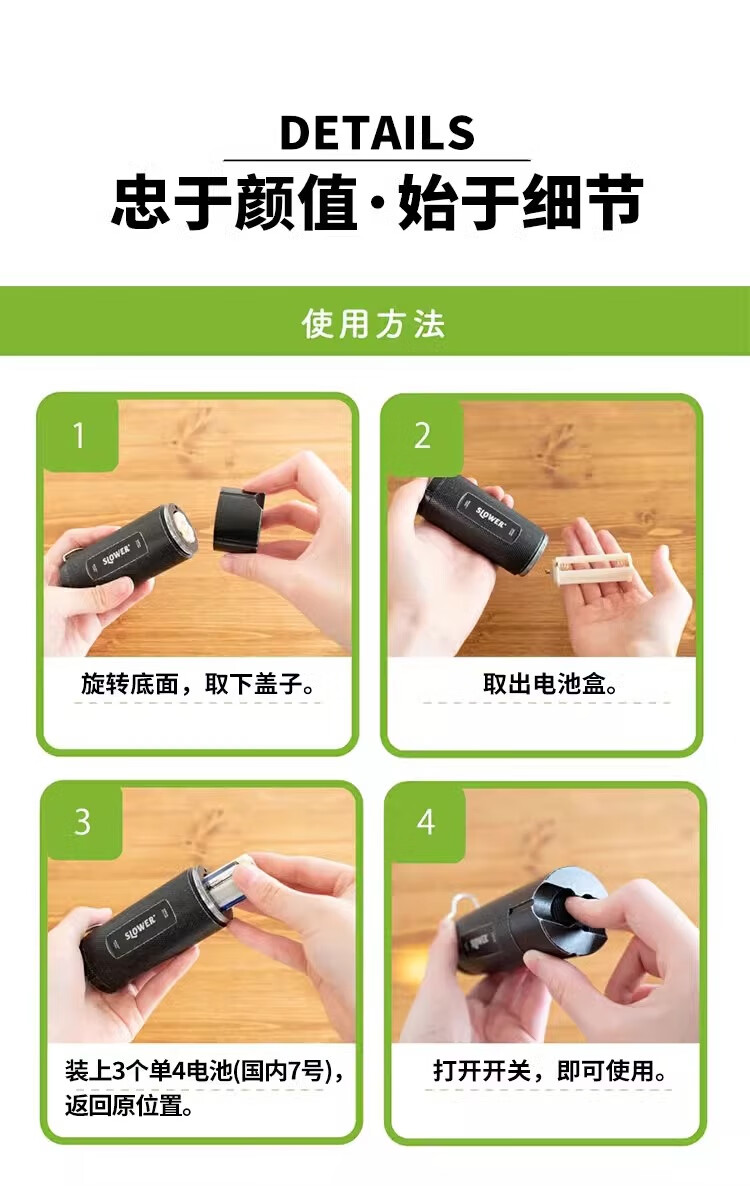 DETAILS

忠于颜值·始于细节

使用方法

1

SLOWER

旋转底面，取下盖子。

2

SLOWER

取出电池盒。

3

SLOWER

装上3个单4电池(国内7号)，返回原位置。

4

打开开关，即可使用。