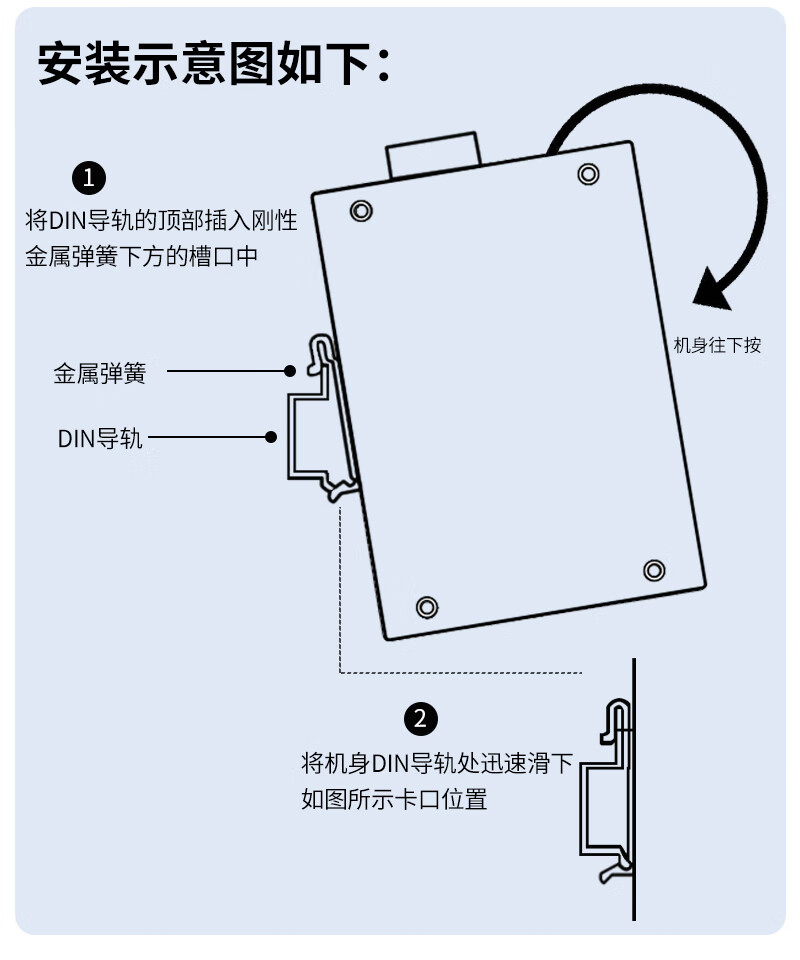 安装示意图如下：

1
将DIN导轨的顶部插入刚性金属弹簧下方的槽口中

机身往下按

金属弹簧

DIN导轨

2
将机身DIN导轨处迅速滑下如图所示卡口位置