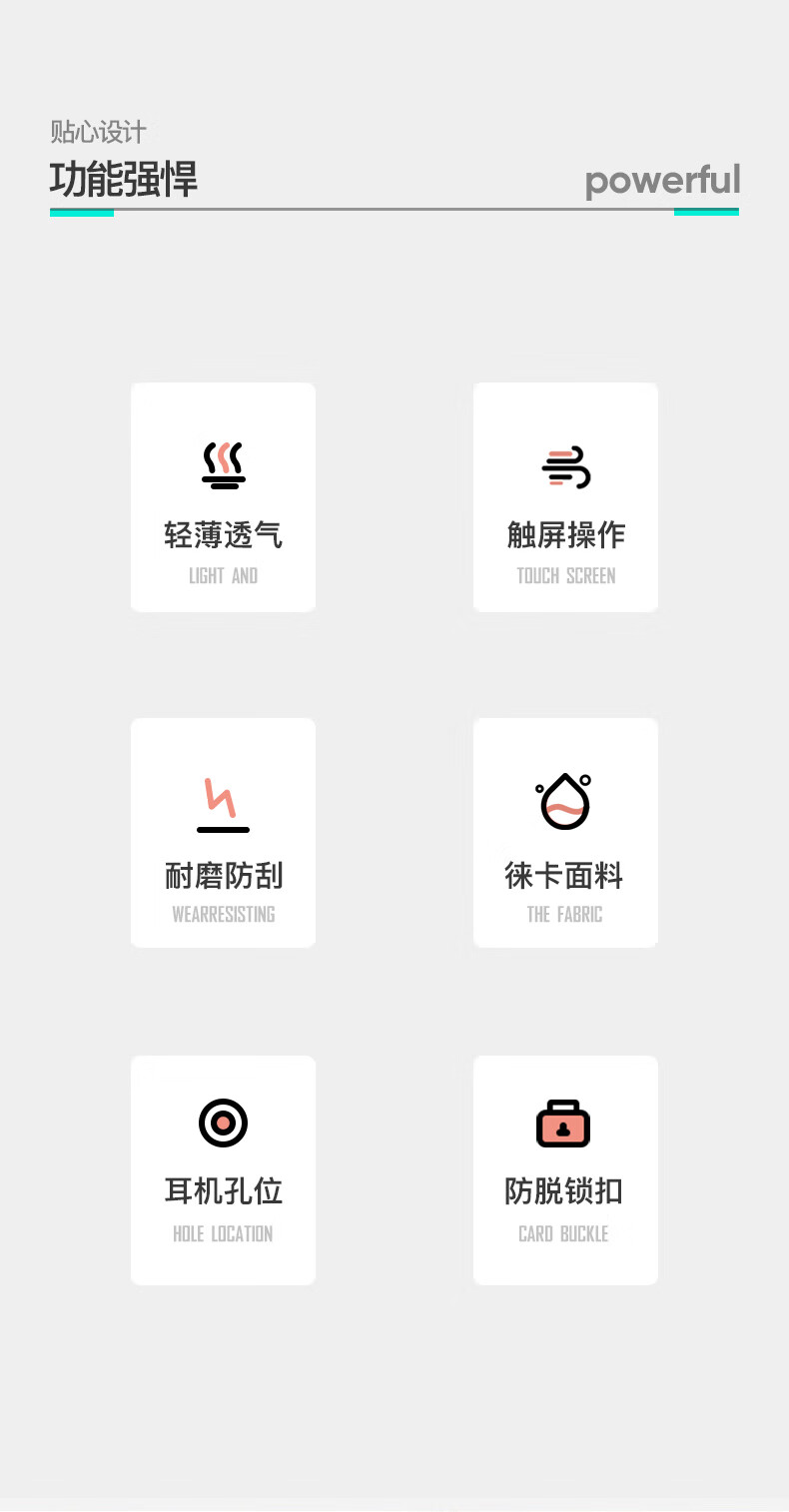 贴心设计

功能强悍

powerful

轻薄透气

LIGHT AND

触屏操作

TOUCH SCREEN

耐磨防刮

WEARRESISTING

徕卡面料

THE FABRIC

耳机孔位

HOLE LOCATION

防脱锁扣

CARD BUCKLE