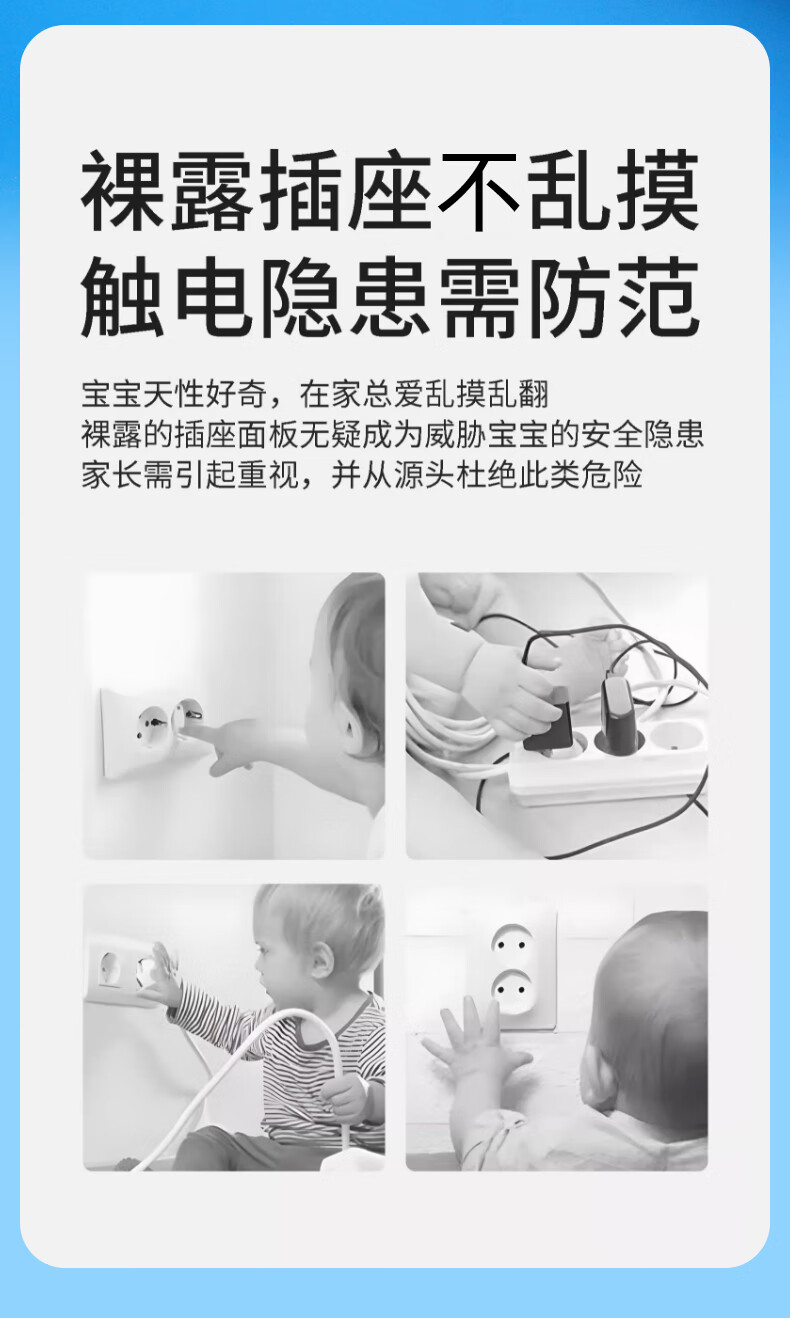 裸露插座不乱摸
触电隐患需防范

宝宝天性好奇，在家总爱乱摸乱翻
裸露的插座面板无疑成为威胁宝宝的安全隐患
家长需引起重视，并从源头杜绝此类危险