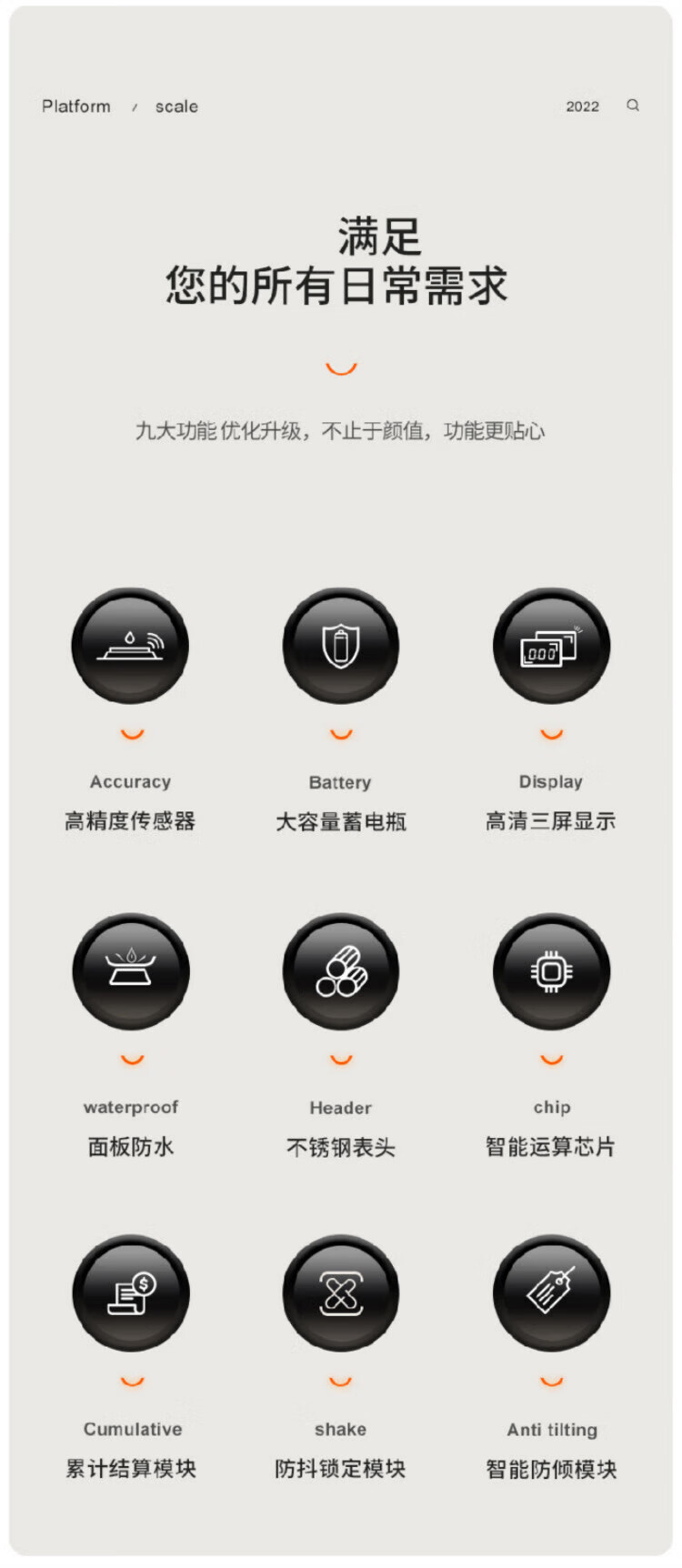 Platform / scale

2022

满足
您的所有日常需求

九大功能优化升级，不止于颜值，功能更贴心

Accuracy
高精度传感器

Battery
大容量蓄电瓶

Display
高清三屏显示

waterproof
面板防水

Header
不锈钢表头

chip
智能运算芯片

Cumulative
累计结算模块

shake
防抖锁定模块

Anti tilting
智能防倾模块