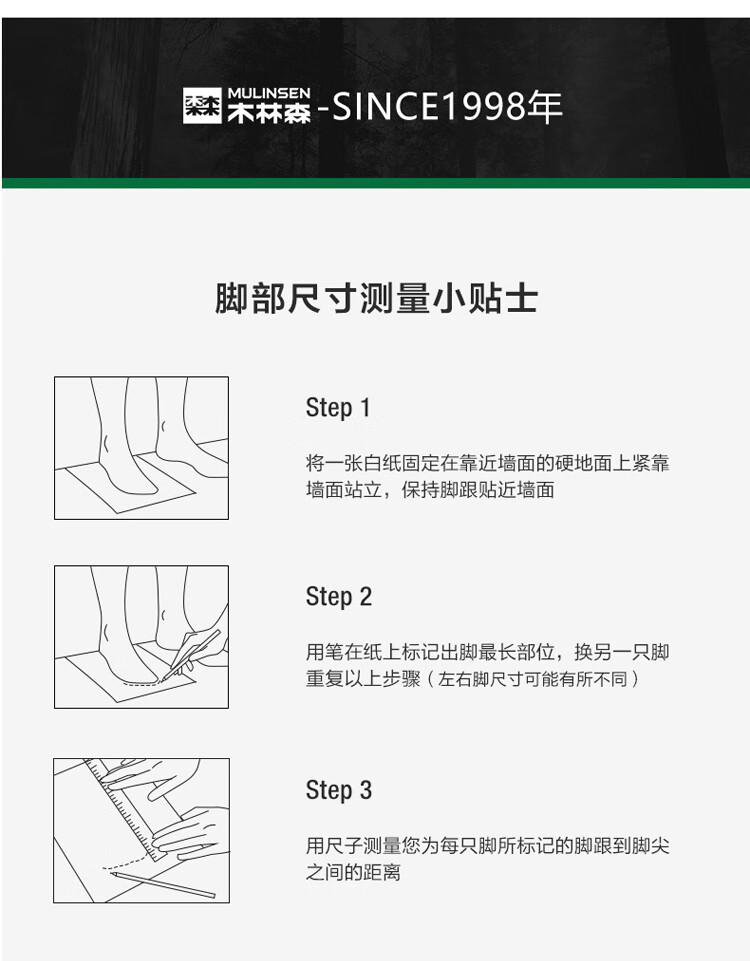 MULINSEN 木林森 -SINCE1998年

脚部尺寸测量小贴士

Step 1

将一张白纸固定在靠近墙面的硬地面上紧靠墙面站立，保持脚跟贴近墙面

Step 2

用笔在纸上标记出脚最长部位，换另一只脚重复以上步骤（左右脚尺寸可能有所不同）

Step 3

用尺子测量您为每只脚所标记的脚跟到脚尖之间的距离