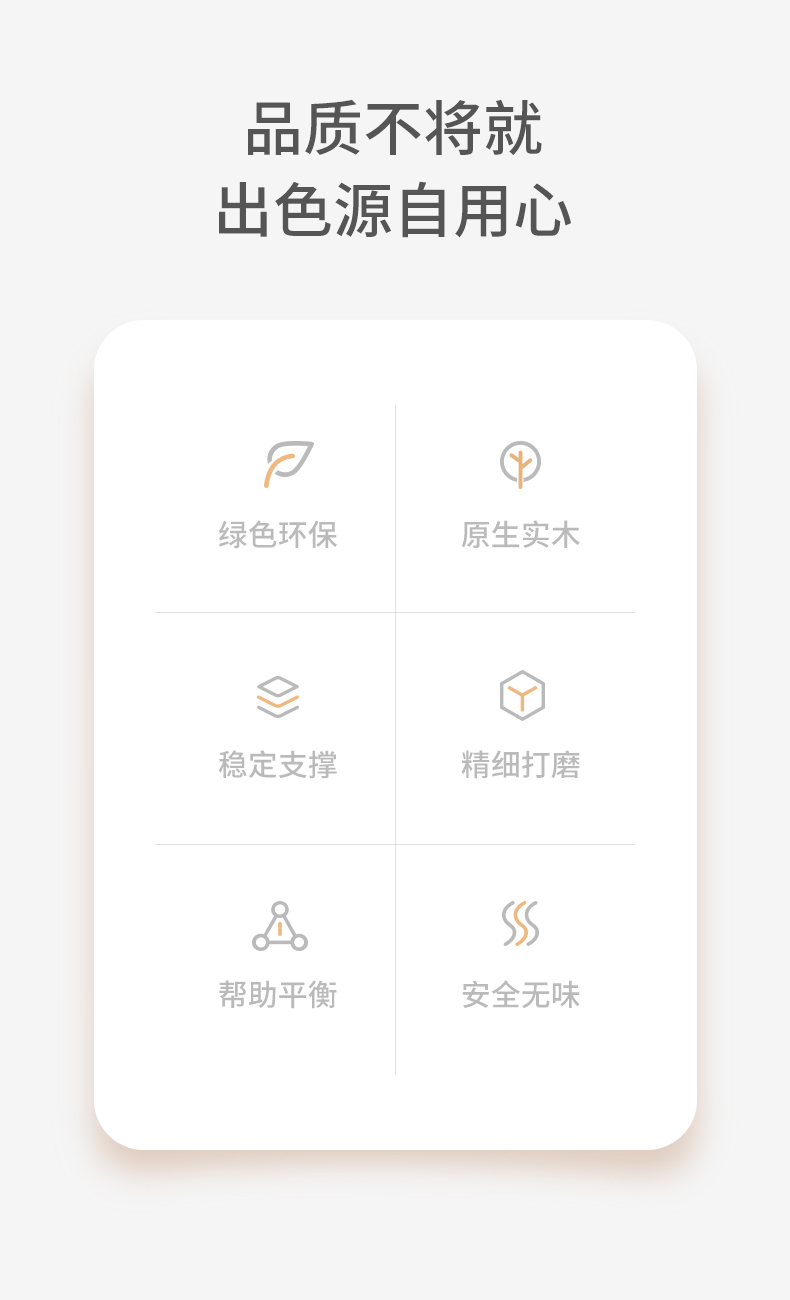 品质不将就
出色源自用心

绿色环保

原生实木

稳定支撑

精细打磨

帮助平衡

安全无味