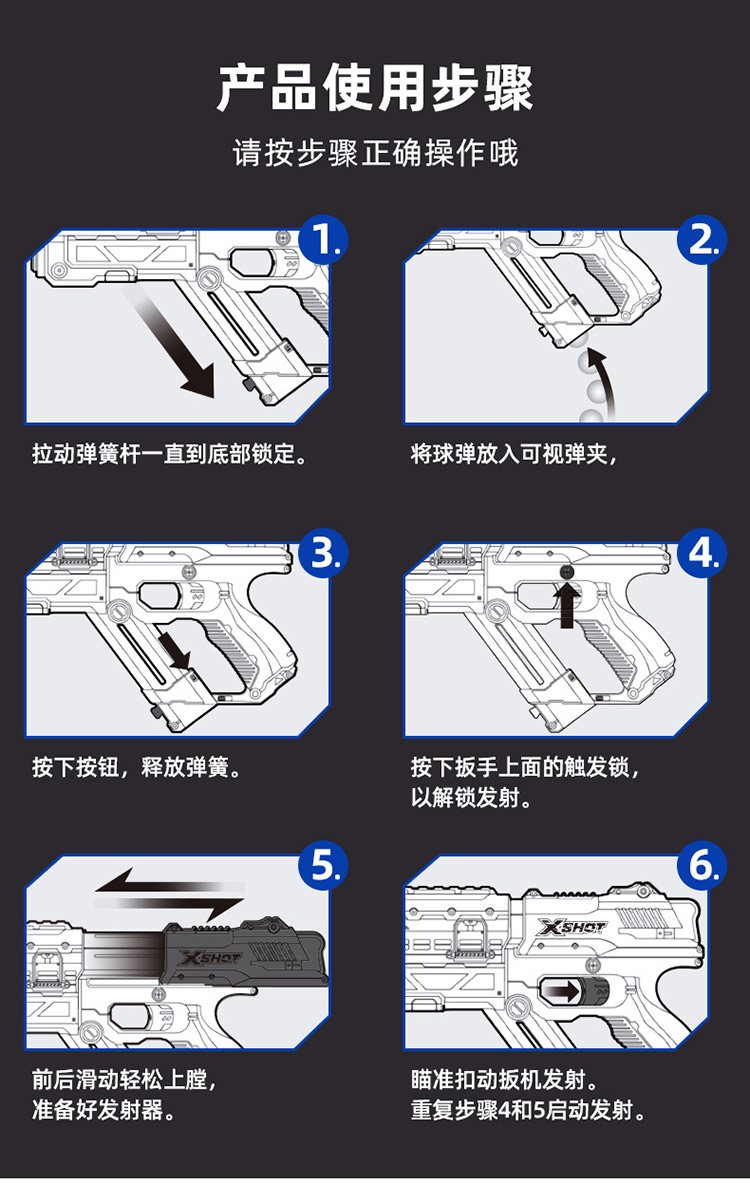 产品使用步骤

请按步骤正确操作哦

1.

拉动弹簧杆一直到底部锁定。

2.

将球弹放入可视弹夹，

3.

按下按钮，释放弹簧。

4.

按下扳手上面的触发锁，以解锁发射。

5.

XSHOT

前后滑动轻松上膛，准备好发射器。

6.

XSHOT

瞄准扣动扳机发射。重复步骤4和5启动发射。