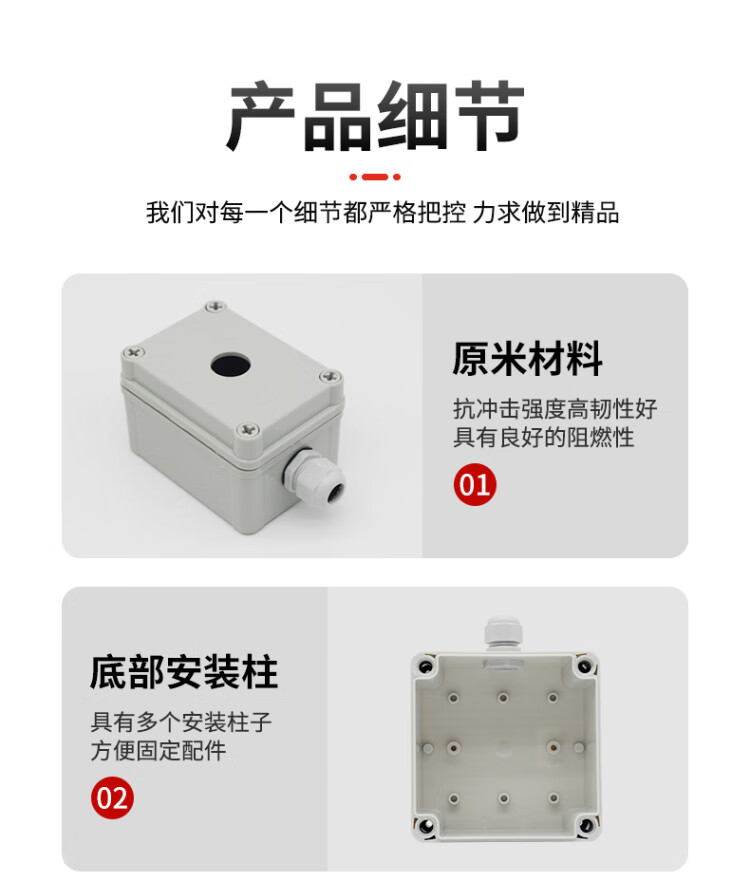 产品细节

我们对每一个细节都严格把控 力求做到精品

原米材料

抗冲击强度高韧性好
具有良好的阻燃性

01

底部安装柱

具有多个安装柱子
方便固定配件

02