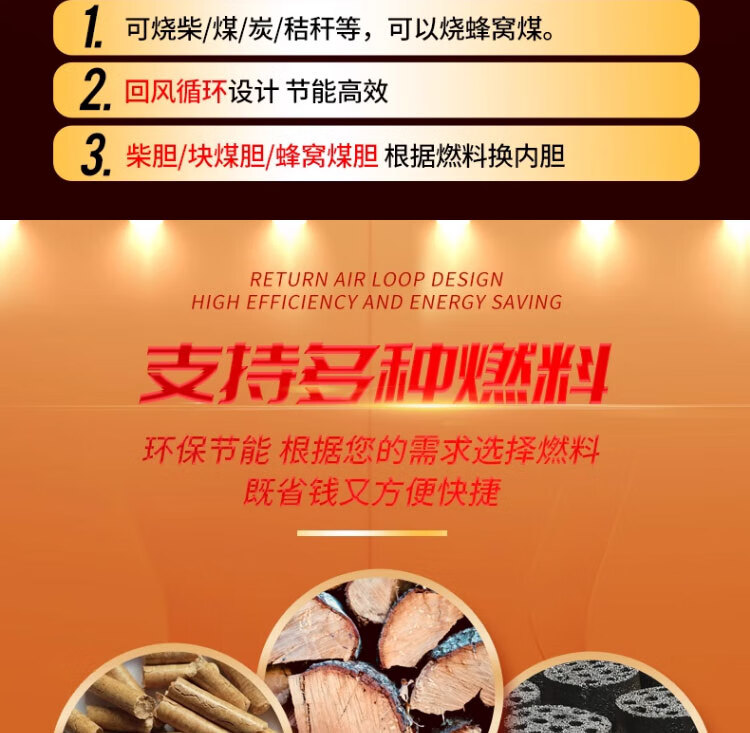 1. 可烧柴/煤/炭/秸秆等，可以烧蜂窝煤。

2. 回风循环设计 节能高效

3. 柴胆/块煤胆/蜂窝煤胆 根据燃料换内胆

RETURN AIR LOOP DESIGN
HIGH EFFICIENCY AND ENERGY SAVING

支持多种燃料

环保节能 根据您的需求选择燃料
既省钱又方便快捷