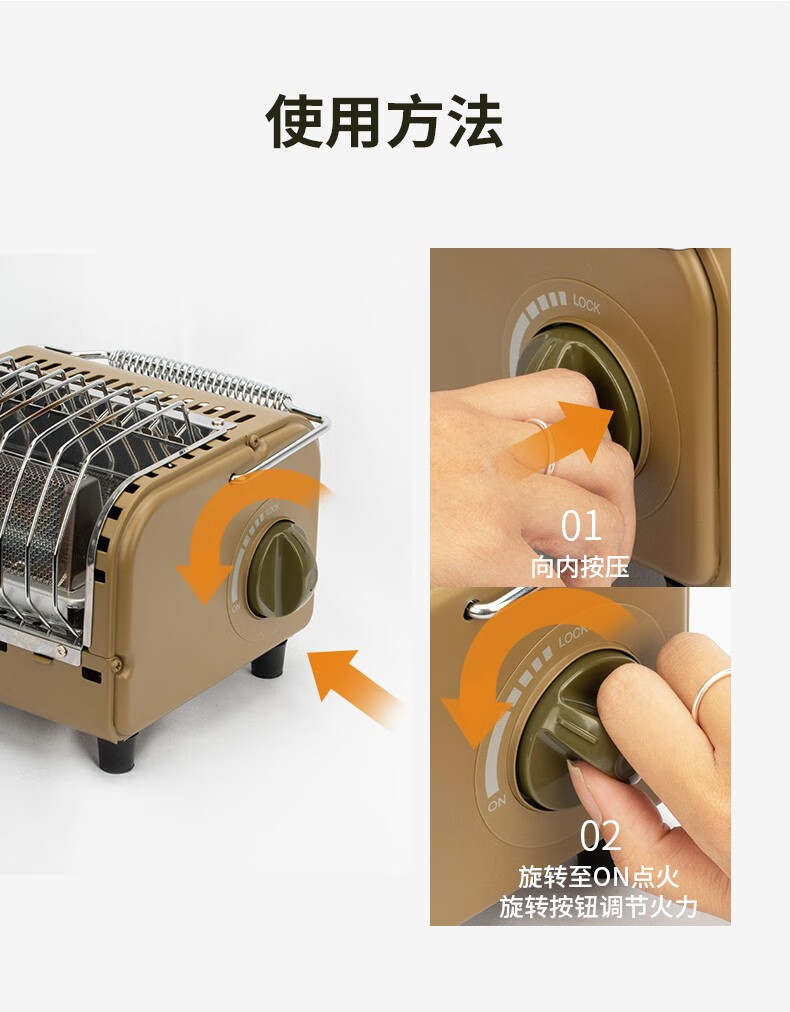 使用方法

LOCK

LOCK

01
向内按压

LOCK

ON

02
旋转至ON点火
旋转按钮调节火力