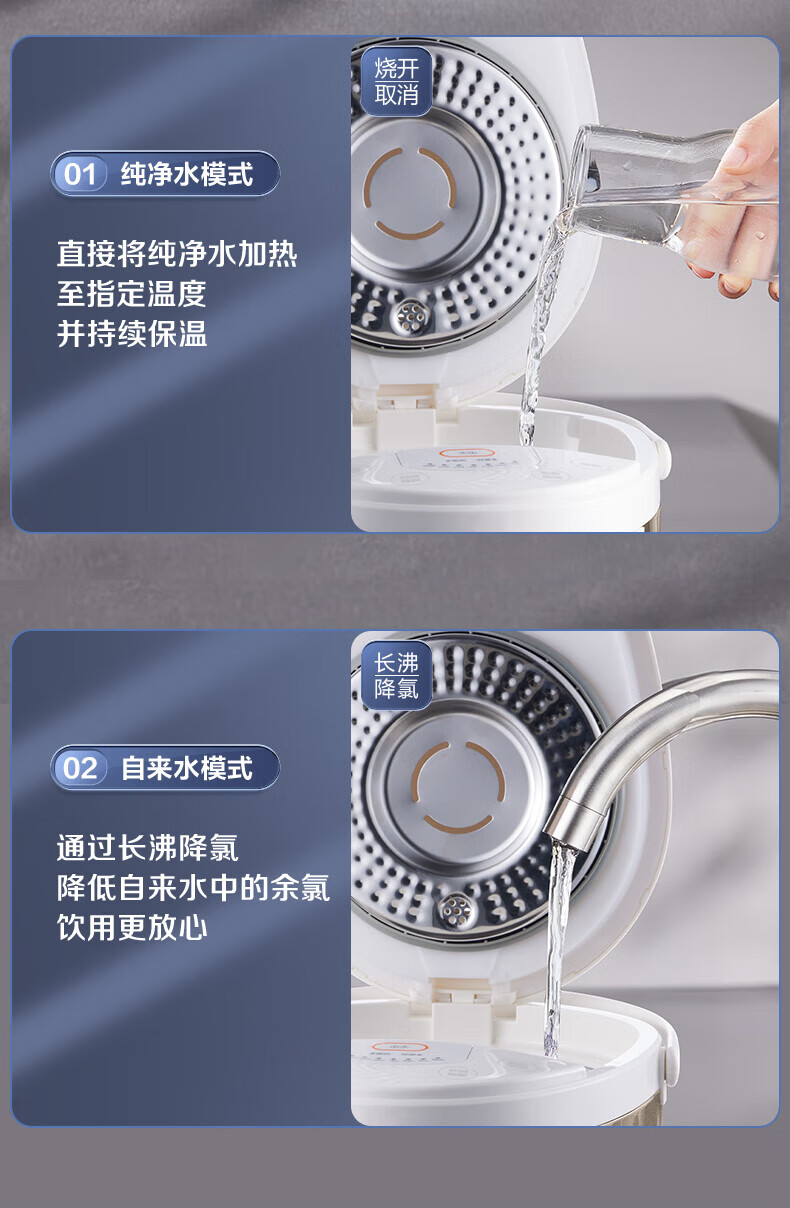 01 纯净水模式

直接将纯净水加热
至指定温度
并持续保温

烧开
取消

02 自来水模式

通过长沸降氯
降低自来水中的余氯
饮用更放心

长沸
降氯