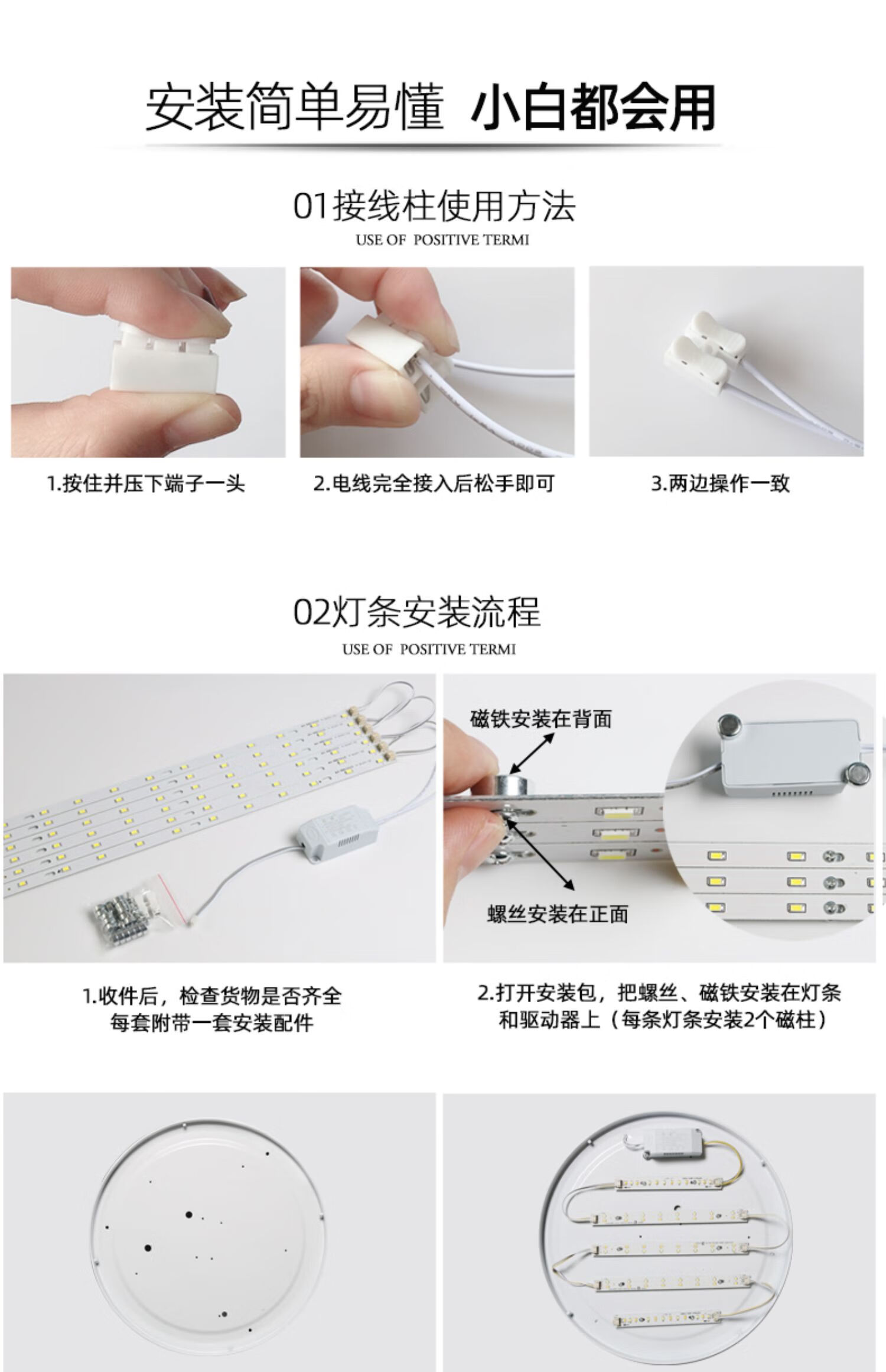 安装简单易懂 小白都会用

01接线柱使用方法
USE OF POSITIVE TERMI

1.按住并压下端子一头

2.电线完全接入后松手即可

3.两边操作一致

02灯条安装流程
USE OF POSITIVE TERMI

磁铁安装在背面

螺丝安装在正面

1.收件后，检查货物是否齐全
每套附带一套安装配件

2.打开安装包，把螺丝、磁铁安装在灯条和驱动器上（每条灯条安装2个磁柱）