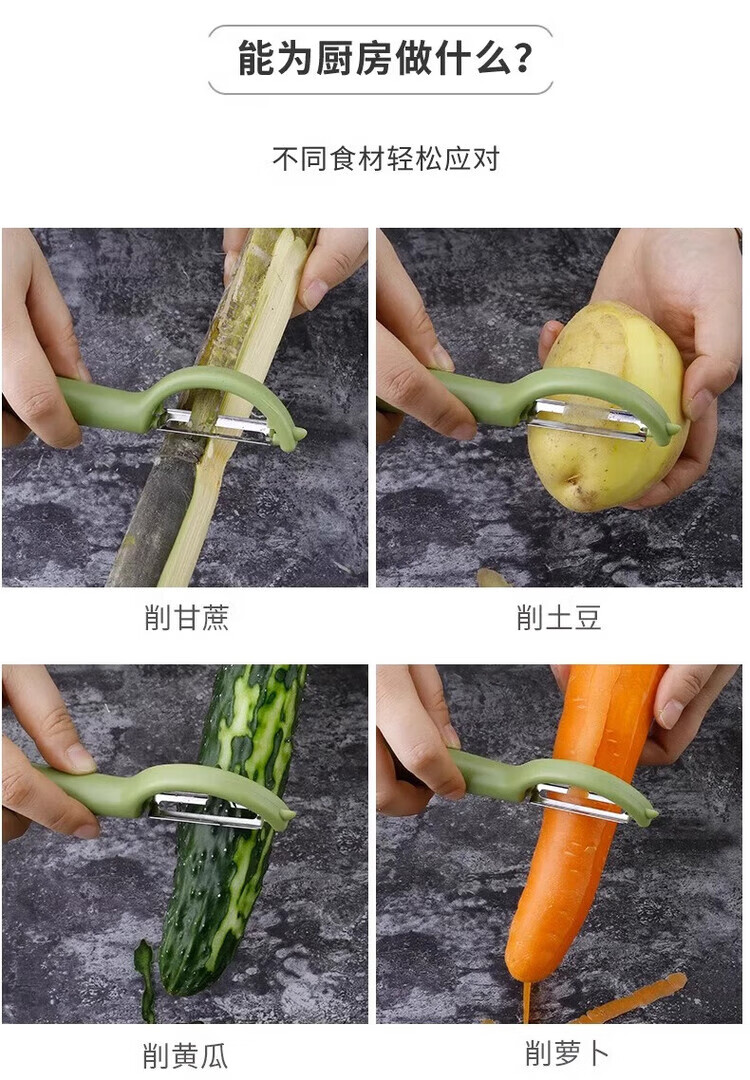 能为厨房做什么？

不同食材轻松应对

削甘蔗

削土豆

削黄瓜

削萝卜