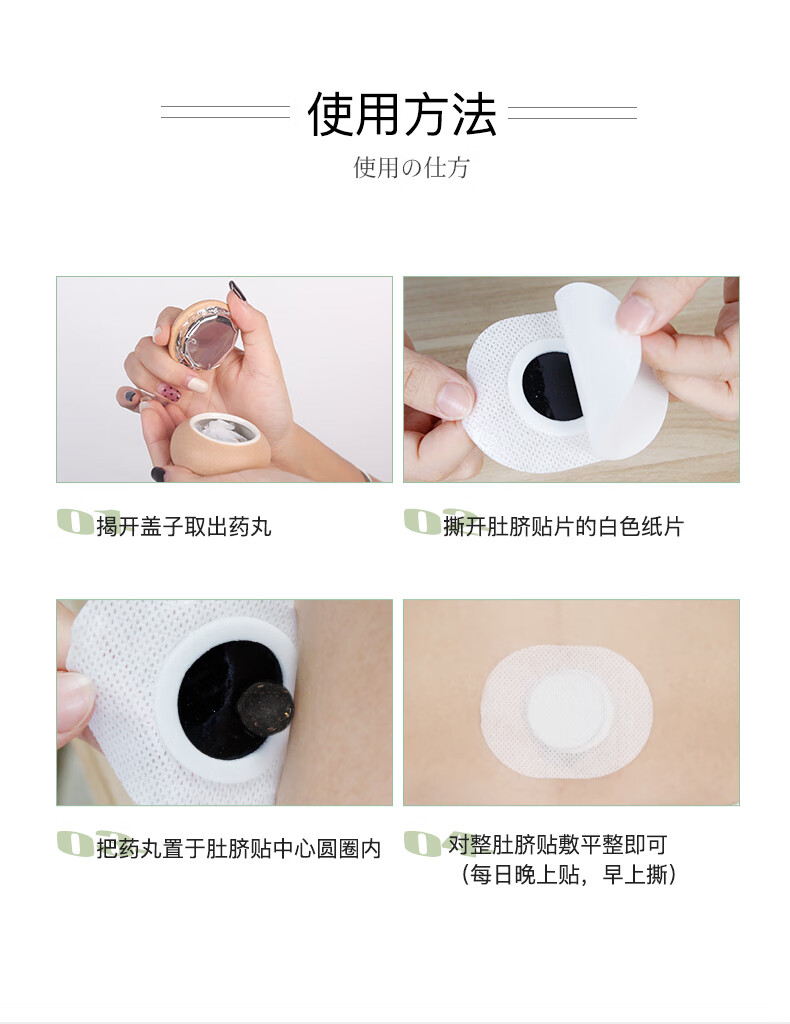 使用方法

使用の仕方

01 揭开盖子取出药丸

02 撕开肚脐贴片的白色纸片

03 把药丸置于肚脐贴中心圆圈内

04 对整肚脐贴敷平整即可
（每日晚上贴，早上撕）