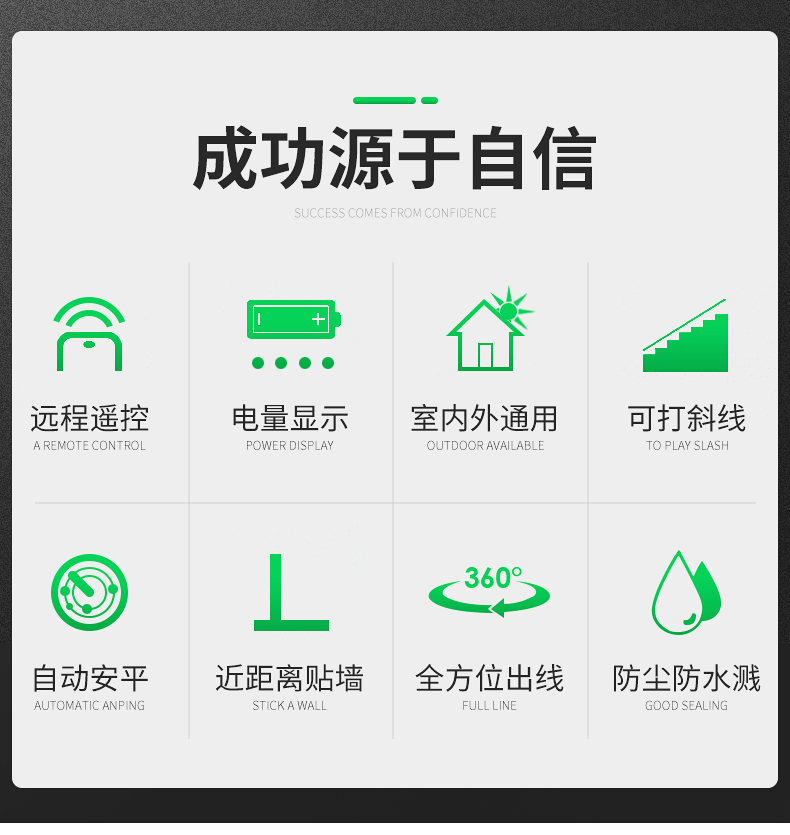 成功源于自信

SUCCESS COMES FROM CONFIDENCE

远程遥控
A REMOTE CONTROL

电量显示
POWER DISPLAY

室内外通用
OUTDOOR AVAILABLE

可打斜线
TO PLAY SLASH

自动安平
AUTOMATIC ANPING

近距离贴墙
STICK A WALL

360°

全方位出线
FULL LINE

防尘防水溅
GOOD SEALING