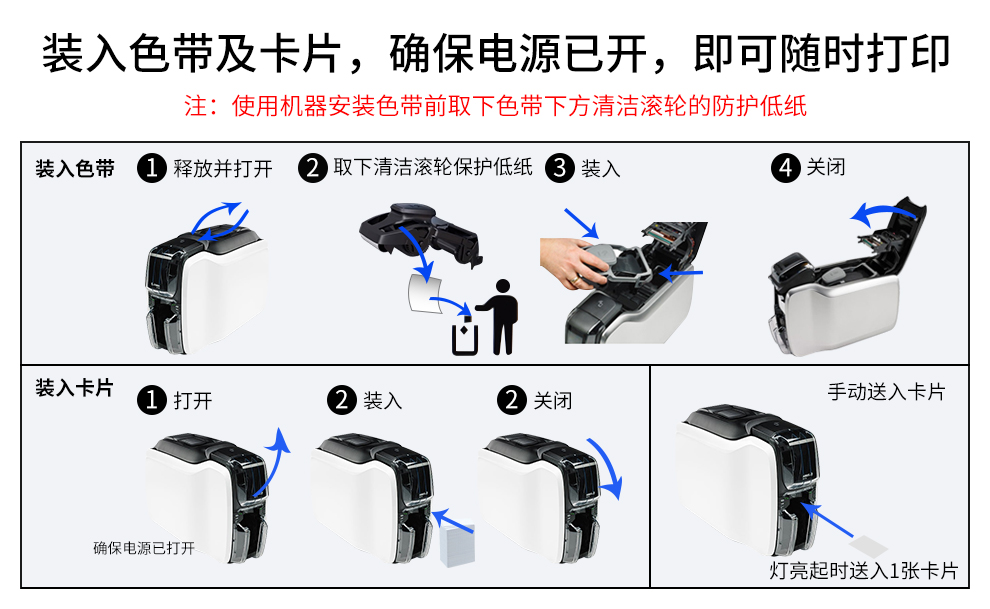 装入色带及卡片，确保电源已开，即可随时打印

注：使用机器安装色带前取下色带下方清洁滚轮的防护低纸

装入色带

1 释放并打开

2 取下清洁滚轮保护低纸

3 装入

4 关闭

装入卡片

1 打开

2 装入

2 关闭

确保电源已打开

手动送入卡片

灯亮起时送入1张卡片