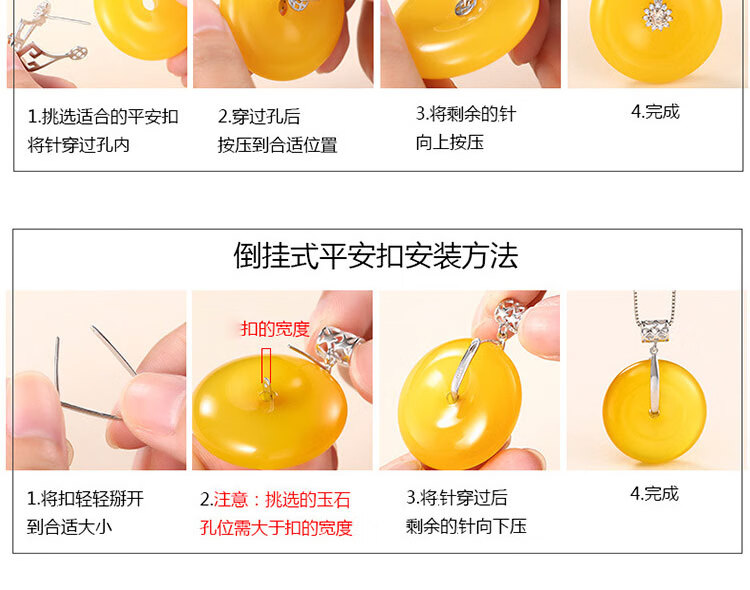 1.挑选适合的平安扣 将针穿过孔内

2.穿过孔后 按压到合适位置

3.将剩余的针 向上按压

4.完成

倒挂式平安扣安装方法

扣的宽度

1.将扣轻轻掰开 到合适大小

2.注意：挑选的玉石 孔位需大于扣的宽度

3.将针穿过后 剩余的针向下压

4.完成