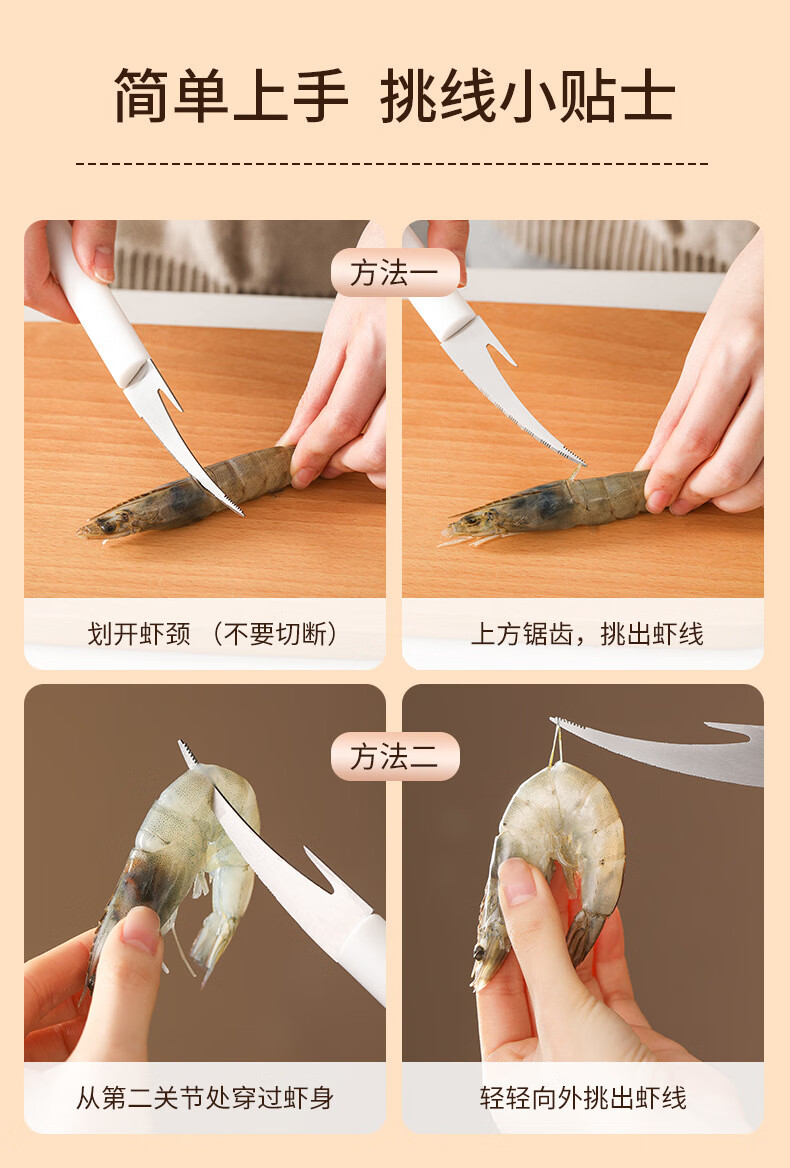 简单上手 挑线小贴士

方法一

划开虾颈 （不要切断）

上方锯齿，挑出虾线

方法二

从第二关节处穿过虾身

轻轻向外挑出虾线