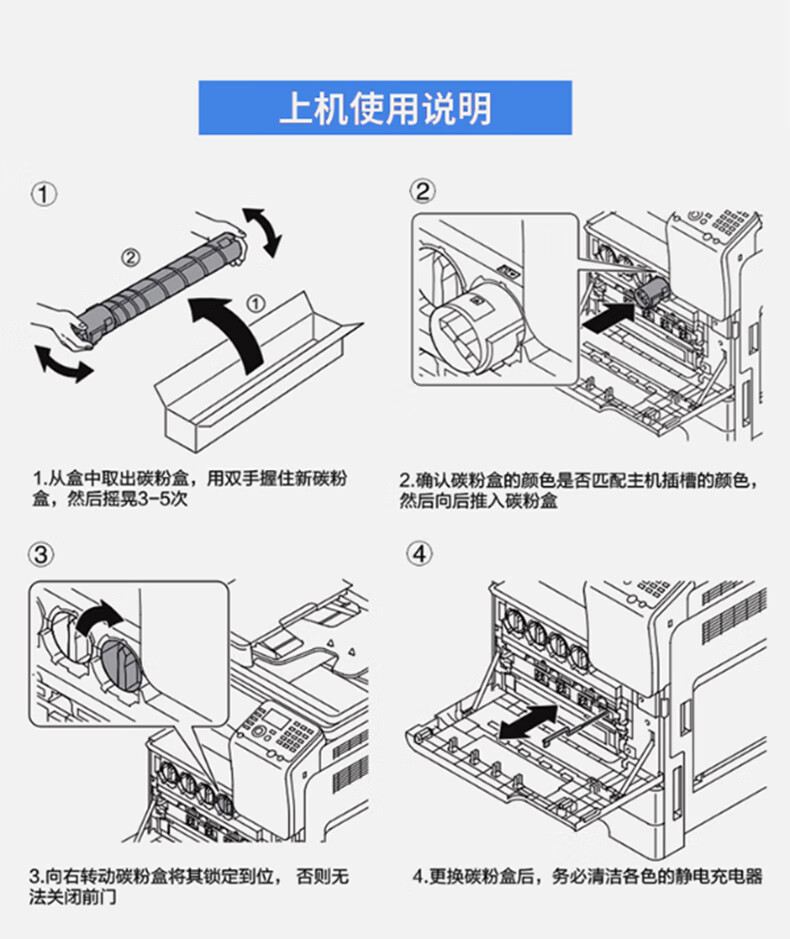 上机使用说明

①

②

①

1.从盒中取出碳粉盒，用双手握住新碳粉盒，然后摇晃3-5次

②

2.确认碳粉盒的颜色是否匹配主机插槽的颜色，然后向后推入碳粉盒

③

3.向右转动碳粉盒将其锁定到位， 否则无法关闭前门

④

4.更换碳粉盒后，务必清洁各色的静电充电器