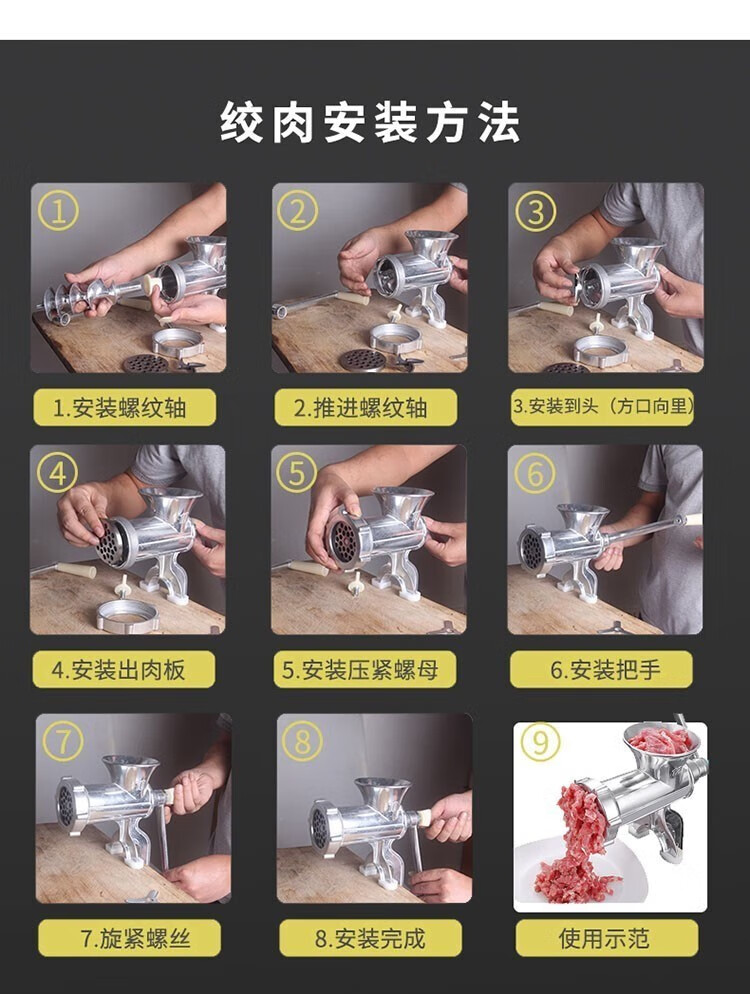 绞肉安装方法

①
1.安装螺纹轴

②
2.推进螺纹轴

③
3.安装到头（方口向里）

④
4.安装出肉板

⑤
5.安装压紧螺母

⑥
6.安装把手

⑦
7.旋紧螺丝

⑧
8.安装完成

⑨
使用示范