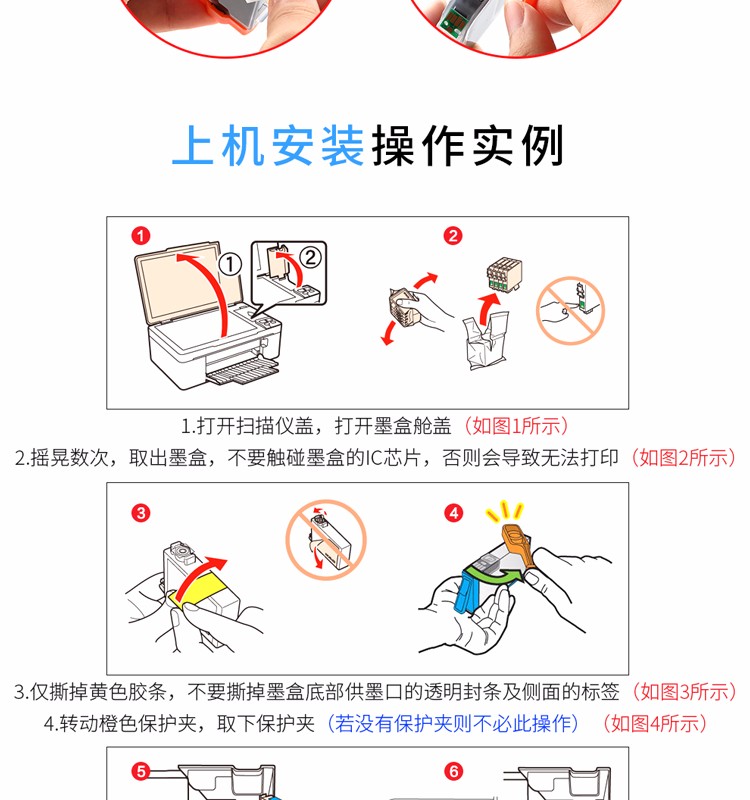 上机安装操作实例

1

①

②

2

1.打开扫描仪盖，打开墨盒舱盖（如图1所示）

2.摇晃数次，取出墨盒，不要触碰墨盒的IC芯片，否则会导致无法打印（如图2所示）

3

4

3.仅撕掉黄色胶条，不要撕掉墨盒底部供墨口的透明封条及侧面的标签（如图3所示）

4.转动橙色保护夹，取下保护夹（若没有保护夹则不必此操作）（如图4所示）

5

6