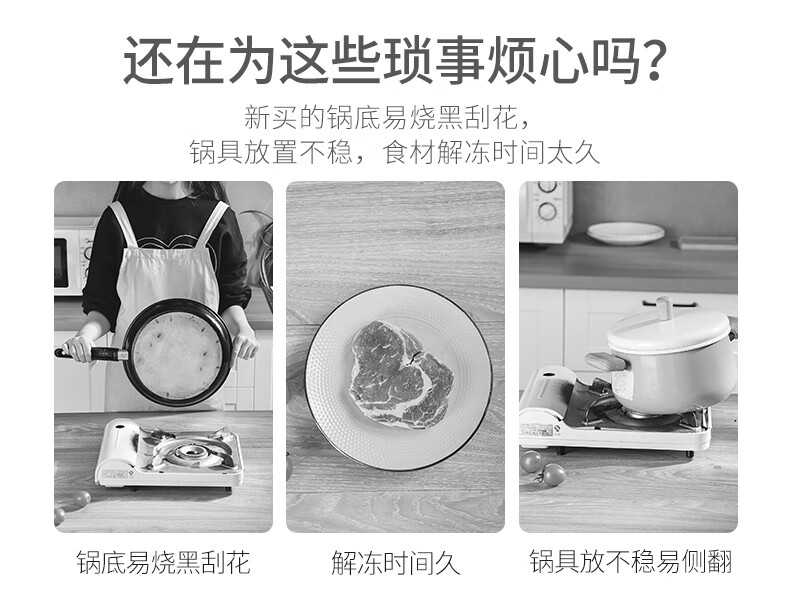 还在为这些琐事烦心吗？

新买的锅底易烧黑刮花，
锅具放置不稳，食材解冻时间太久

锅底易烧黑刮花

解冻时间久

锅具放不稳易侧翻